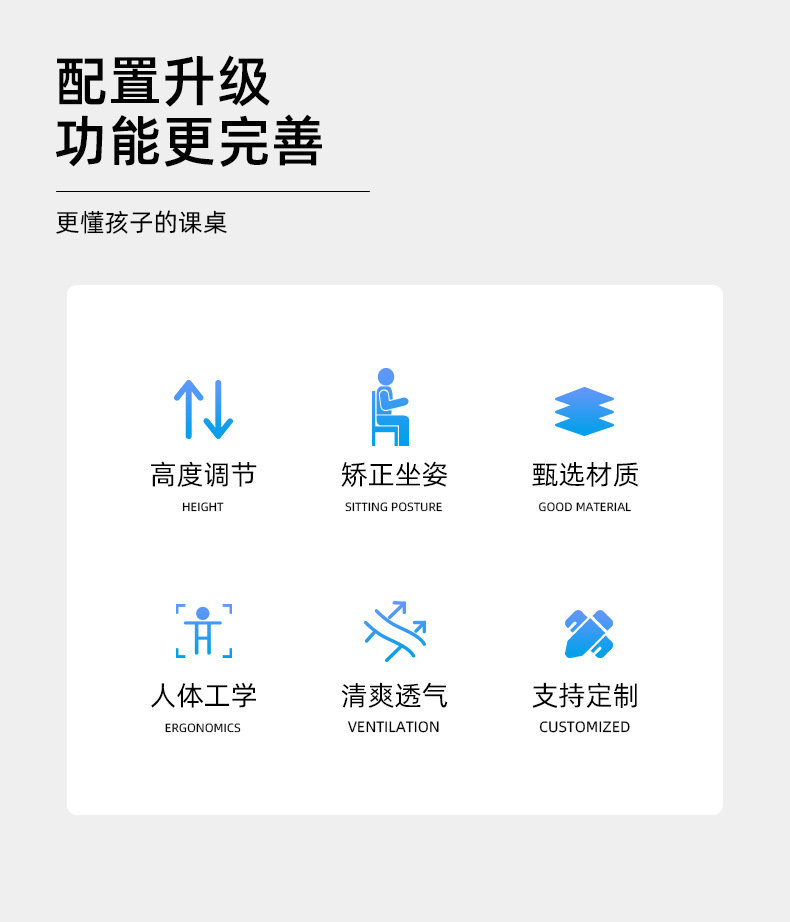 配置升级
功能更完善

更懂孩子的课桌

高度调节
HEIGHT

矫正坐姿
SITTING POSTURE

甄选材质
GOOD MATERIAL

人体工学
ERGONOMICS

清爽透气
VENTILATION

支持定制
CUSTOMIZED