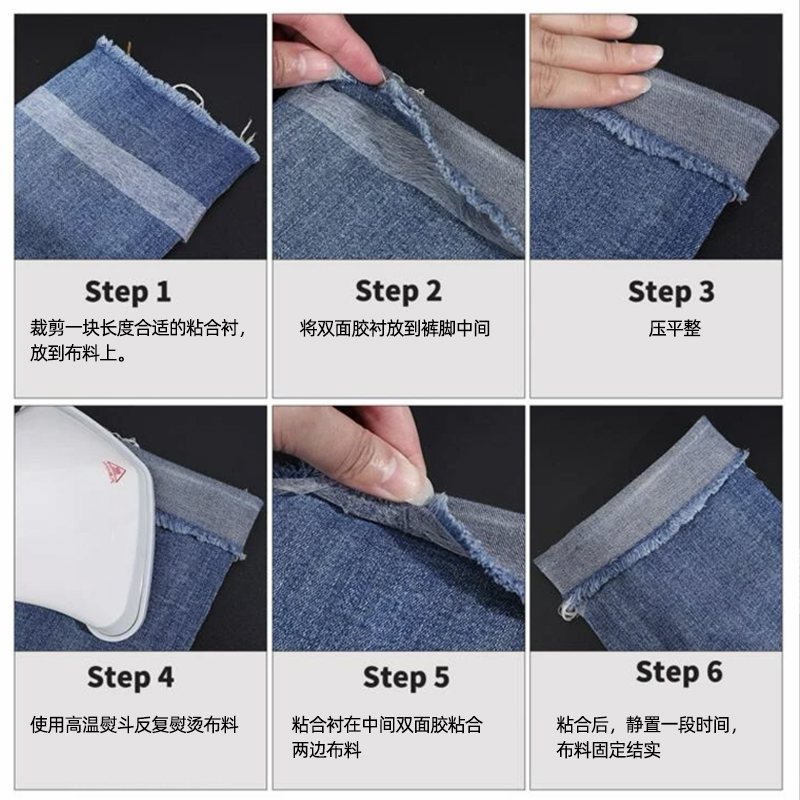 Step 1
裁剪一块长度合适的粘合衬，放到布料上。

Step 2
将双面胶衬放到裤脚中间

Step 3
压平整

Step 4
使用高温熨斗反复熨烫布料

Step 5
粘合衬在中间双面胶粘合两边布料

Step 6
粘合后，静置一段时间，布料固定结实