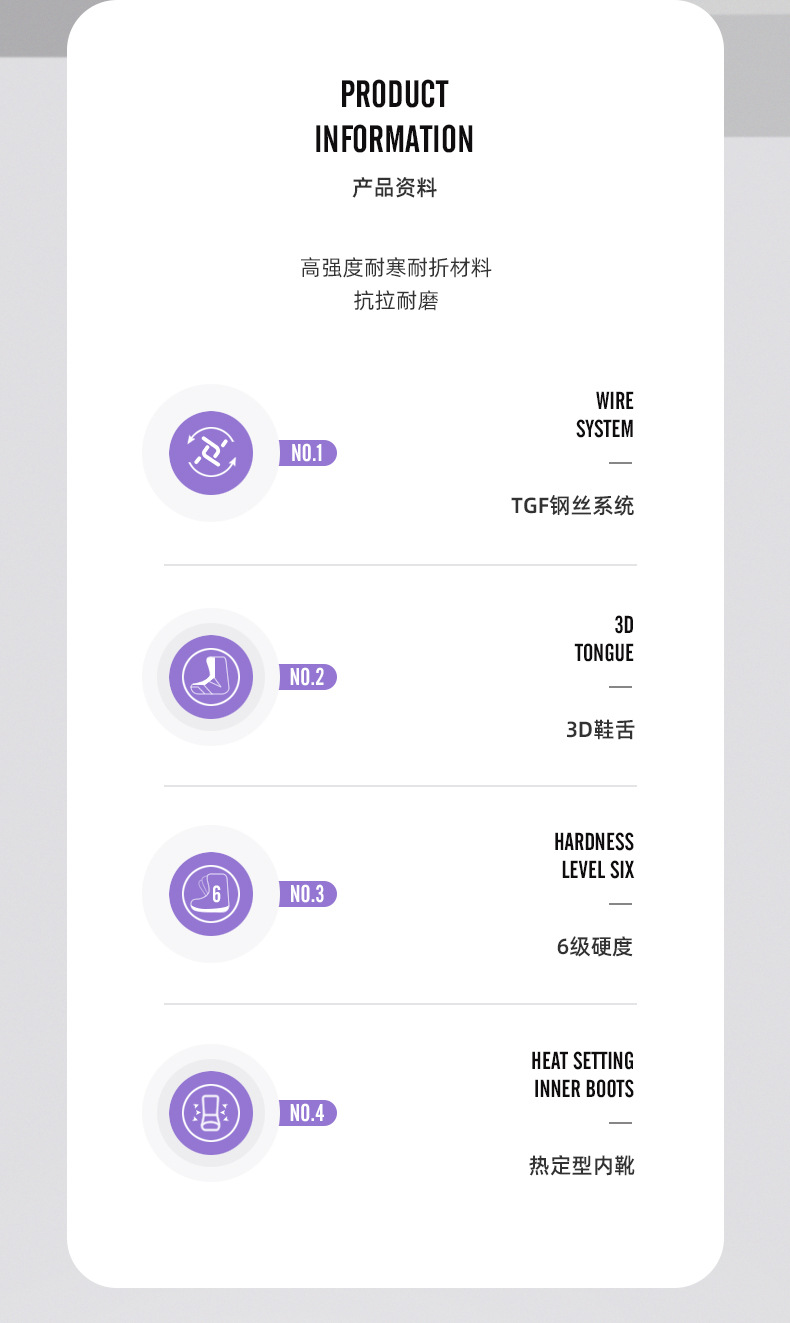 PRODUCT
INFORMATION
产品资料

高强度耐寒耐折材料
抗拉耐磨

NO.1

WIRE
SYSTEM
—
TGF钢丝系统

NO.2

3D
TONGUE
—
3D鞋舌

6

NO.3

HARDNESS
LEVEL SIX
—
6级硬度

NO.4

HEAT SETTING
INNER BOOTS
—
热定型内靴