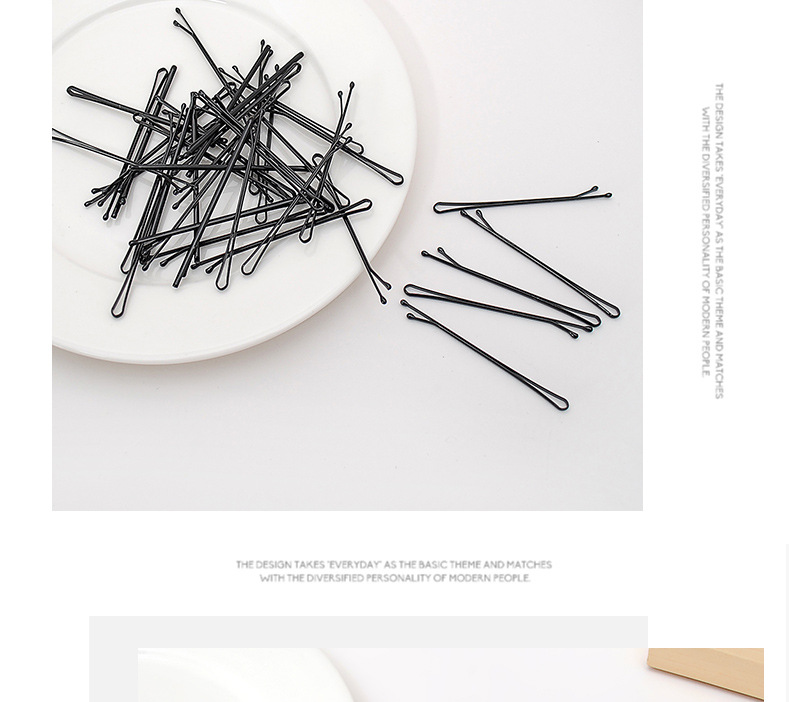 THE DESIGN TAKES 'EVERYDAY' AS THE BASIC THEME AND MATCHES WITH THE DIVERSIFIED PERSONALITY OF MODERN PEOPLE.

THE DESIGN TAKES 'EVERYDAY' AS THE BASIC THEME AND MATCHES WITH THE DIVERSIFIED PERSONALITY OF MODERN PEOPLE.