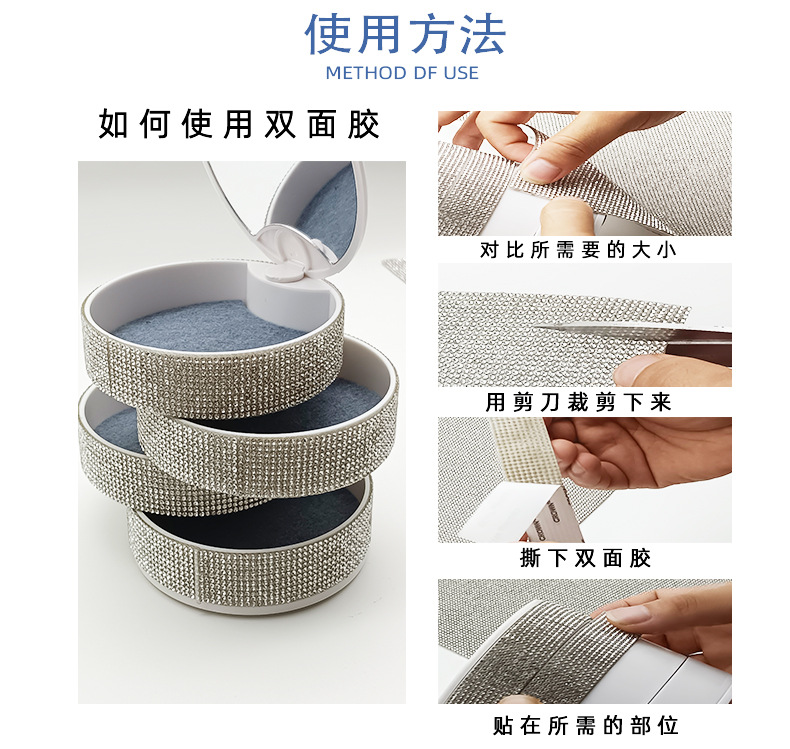 使用方法
METHOD DF USE

如何使用双面胶

对比所需要的大小

用剪刀裁剪下来

撕下双面胶

贴在所需的部位