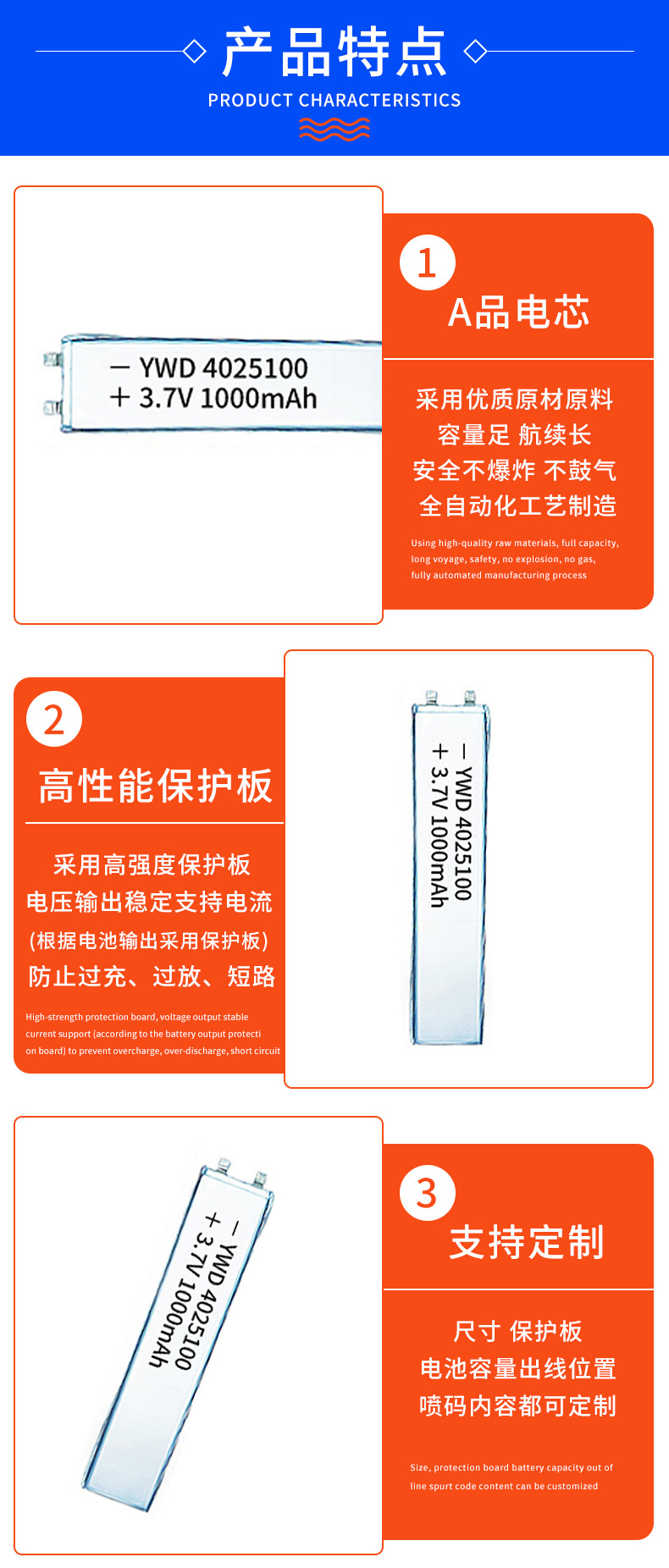 产品特点
PRODUCT CHARACTERISTICS

— YWD 4025100
+ 3.7V 1000mAh

1
A品电芯

采用优质原材原料
容量足 航续长
安全不爆炸 不鼓气
全自动化工艺制造

Using high-quality raw materials, full capacity, long voyage, safety, no explosion, no gas, fully automated manufacturing process

2
高性能保护板

采用高强度保护板
电压输出稳定支持电流
(根据电池输出采用保护板)
防止过充、过放、短路

High-strength protection board, voltage output stable current support (according to the battery output protecti on board) to prevent overcharge, over-discharge, short circuit

— YWD 4025100
+ 3.7V 1000mAh

— YWD 4025100
+ 3.7V 1000mAh

3
支持定制

尺寸 保护板
电池容量出线位置
喷码内容都可定制

Size, protection board battery capacity out of line spurt code content can be customized