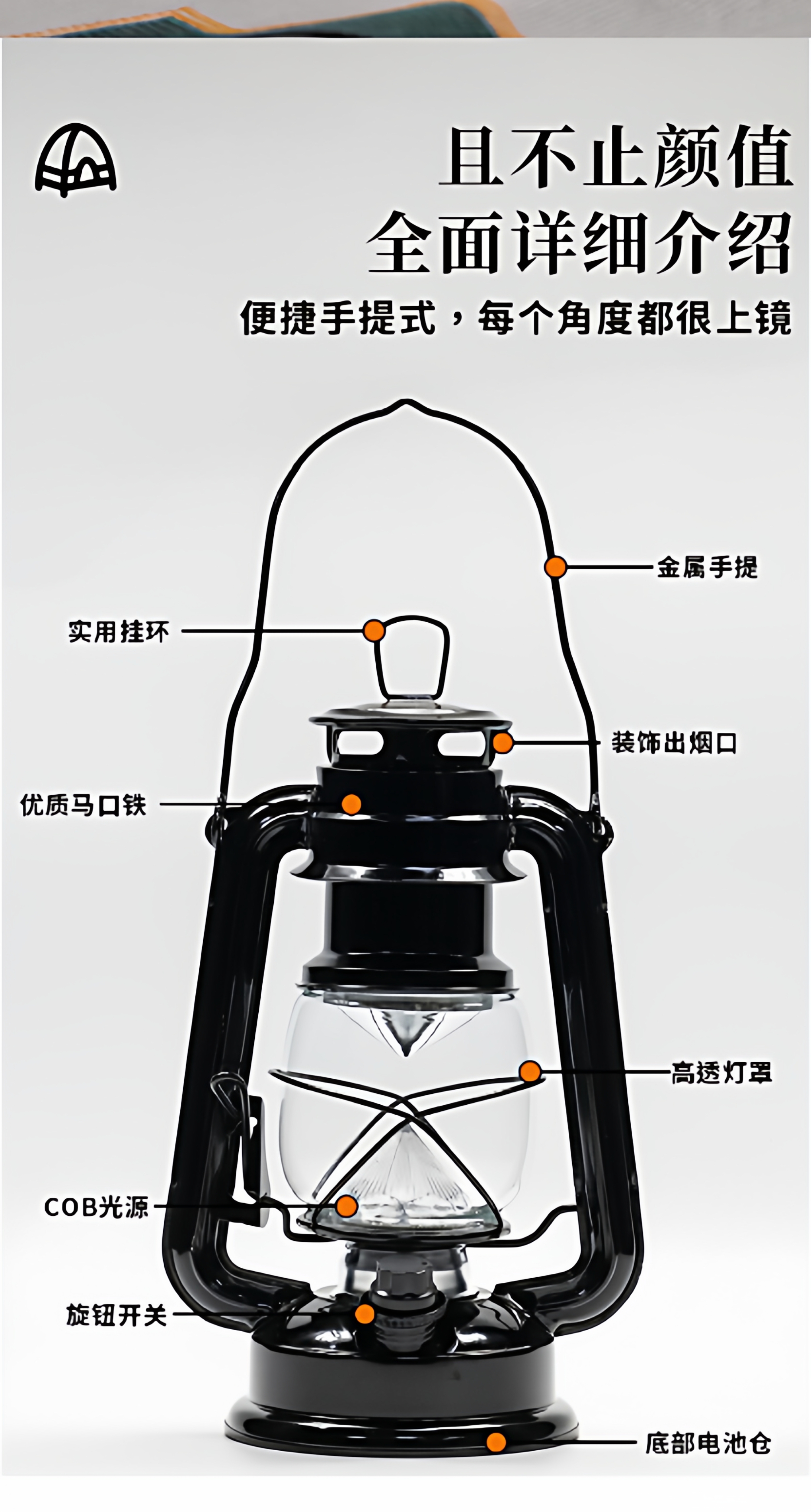 且不止颜值
全面详细介绍
便捷手提式，每个角度都很上镜

金属手提

实用挂环

装饰出烟口

优质马口铁

高透灯罩

COB光源

旋钮开关

底部电池仓