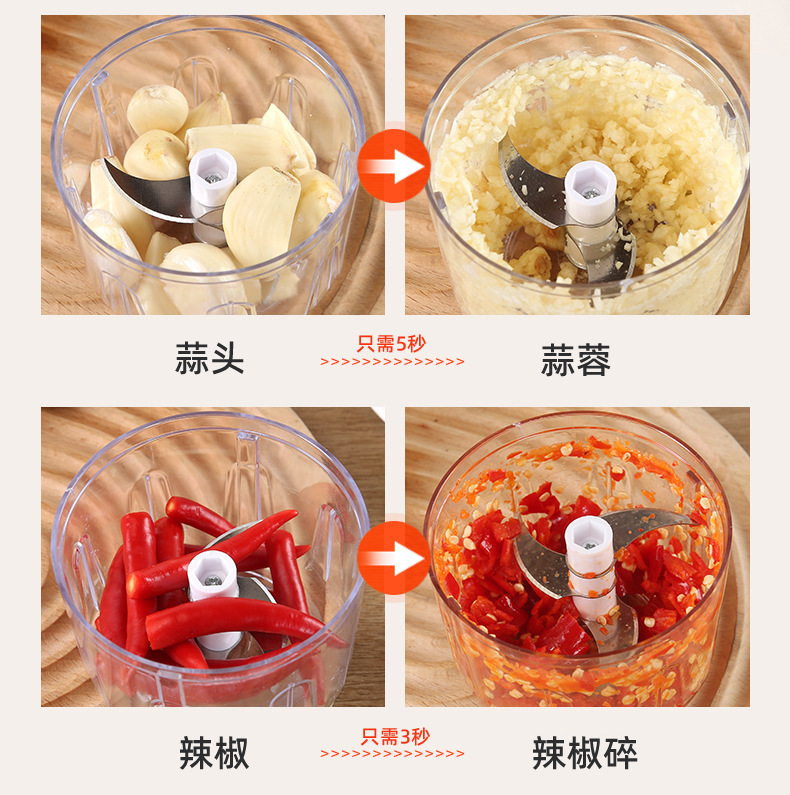 蒜头

只需5秒
>>>>>>>>>>>>>>>

蒜蓉

辣椒

只需3秒
>>>>>>>>>>>>>>>

辣椒碎