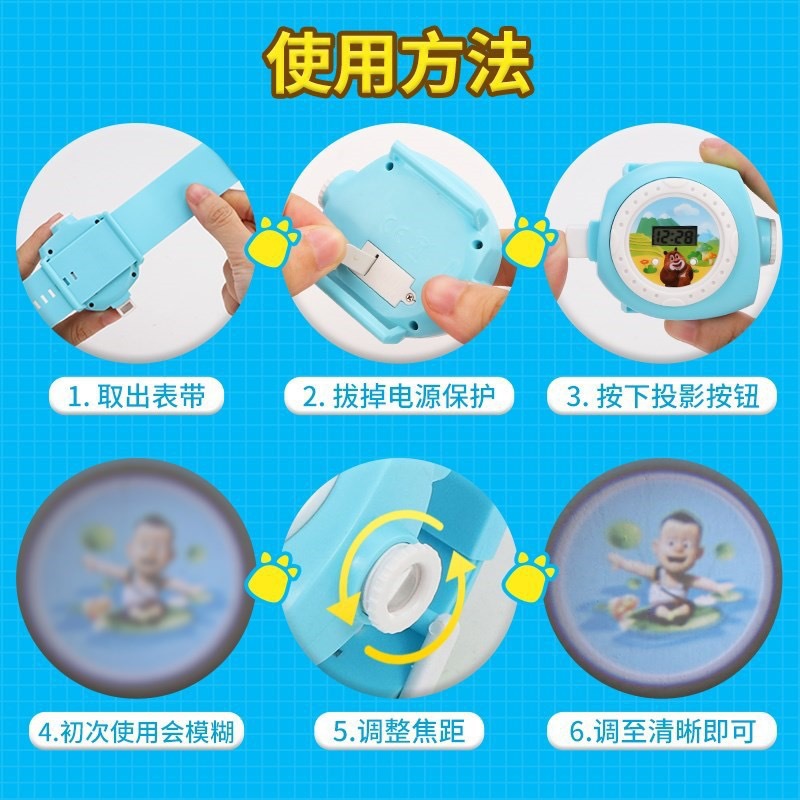 使用方法

12:28

1. 取出表带

2. 拔掉电源保护

3. 按下投影按钮

4.初次使用会模糊

5.调整焦距

6.调至清晰即可