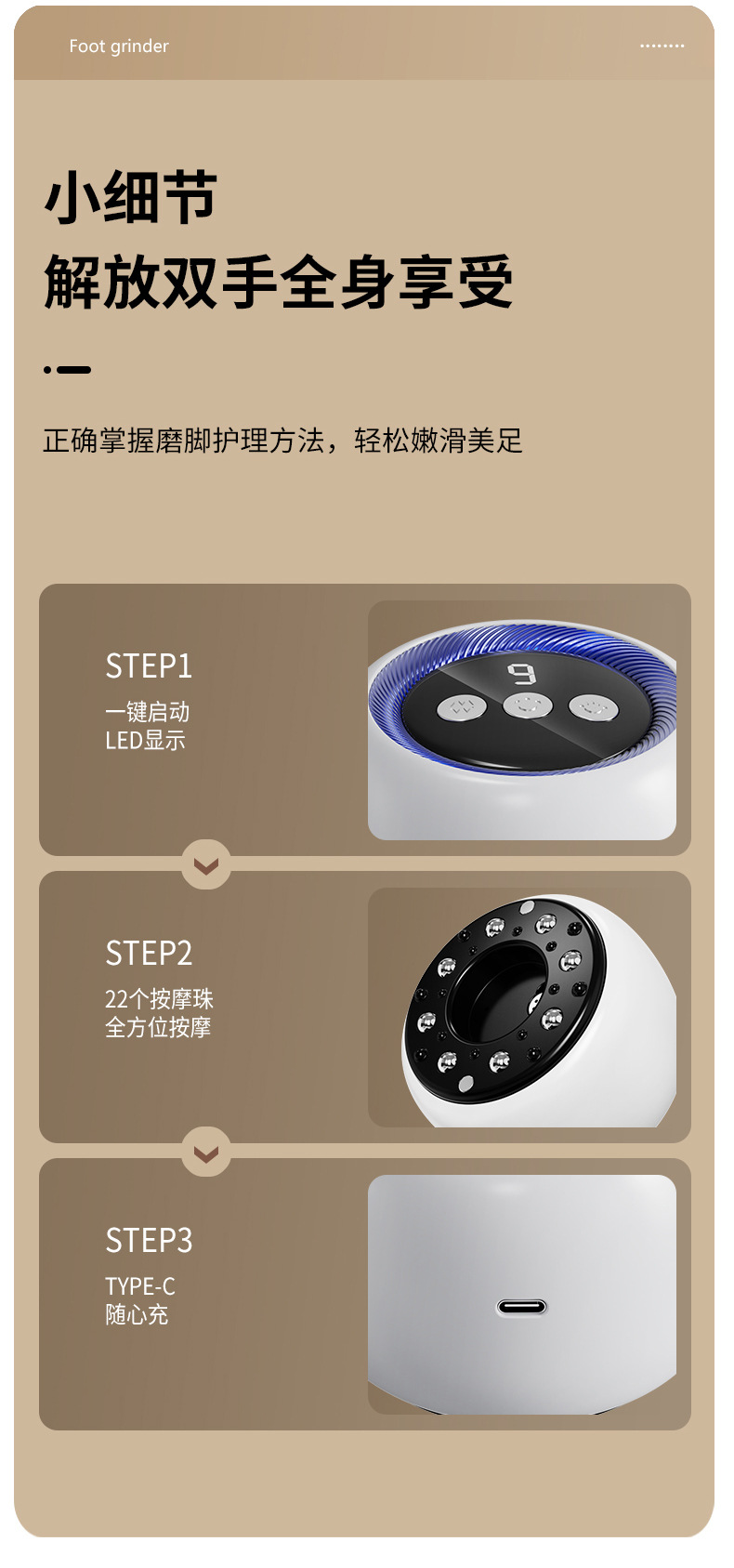 Foot grinder

小细节
解放双手全身享受

正确掌握磨脚护理方法，轻松嫩滑美足

STEP1
一键启动
LED显示

9

STEP2
22个按摩珠
全方位按摩

STEP3
TYPE-C
随心充