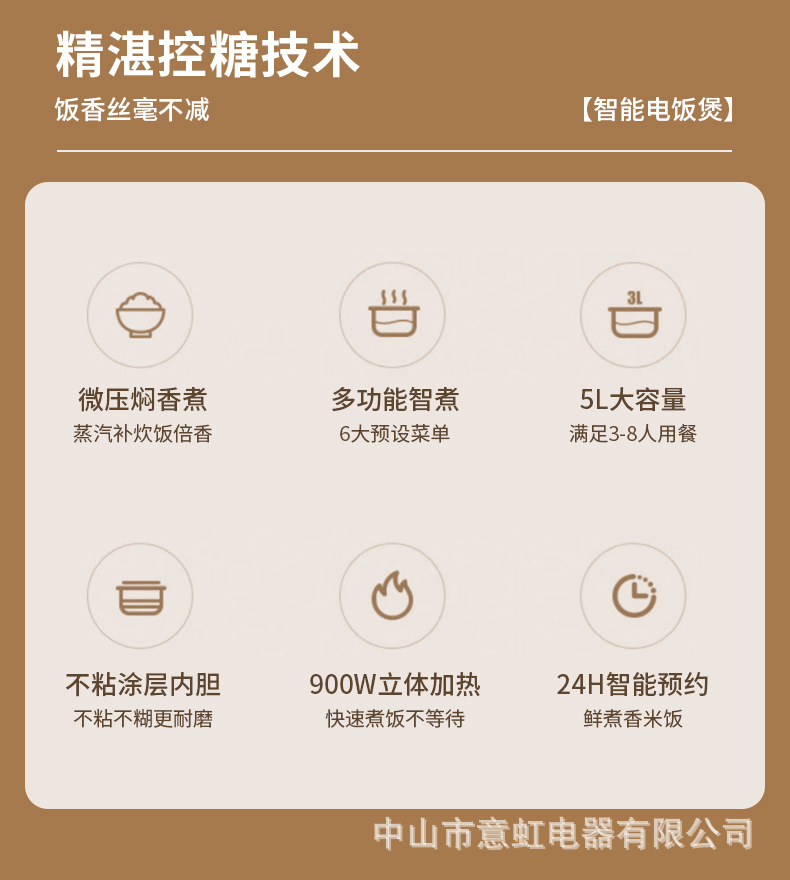 精湛控糖技术

饭香丝毫不减

【智能电饭煲】

3L

微压焖香煮
蒸汽补炊饭倍香

多功能智煮
6大预设菜单

5L大容量
满足3-8人用餐

不粘涂层内胆
不粘不糊更耐磨

900W立体加热
快速煮饭不等待

24H智能预约
鲜煮香米饭

中山市意虹电器有限公司