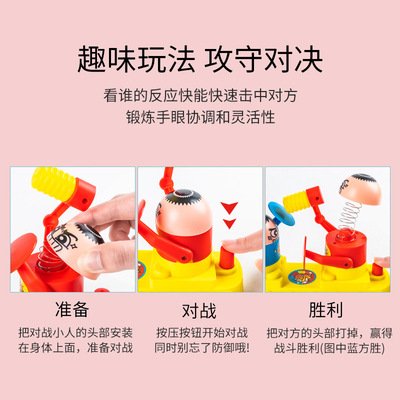 趣味玩法 攻守对决

看谁的反应快能快速击中对方
锻炼手眼协调和灵活性

准备

把对战小人的头部安装在身体上面，准备对战

对战

按压按钮开始对战
同时别忘了防御哦!

胜利

把对方的头部打掉，赢得战斗胜利(图中蓝方胜)