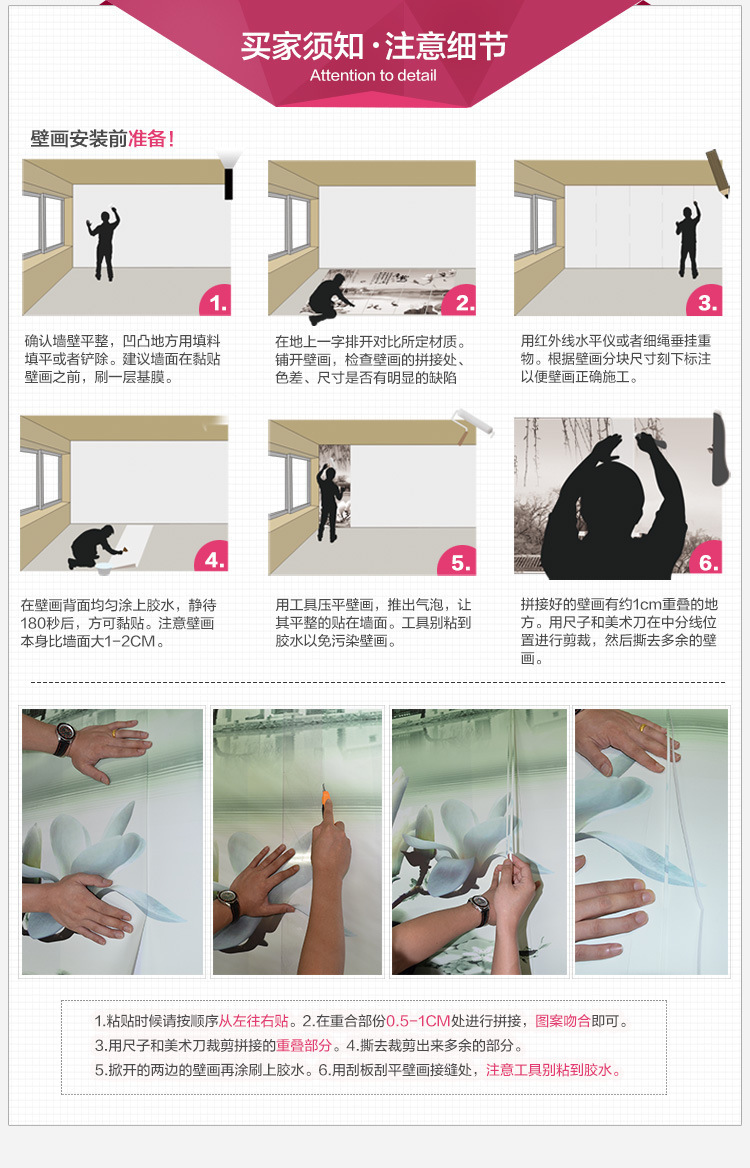 买家须知·注意细节
Attention to detail

壁画安装前准备！

1.
确认墙壁平整，凹凸地方用填料填平或者铲除。建议墙面在黏贴壁画之前，刷一层基膜。

2.
在地上一字排开对比所定材质。铺开壁画，检查壁画的拼接处、色差、尺寸是否有明显的缺陷

3.
用红外线水平仪或者细绳垂挂重物。根据壁画分块尺寸刻下标注以便壁画正确施工。

4.
在壁画背面均匀涂上胶水，静待180秒后，方可黏贴。注意壁画本身比墙面大1-2CM。

5.
用工具压平壁画，推出气泡，让其平整的贴在墙面。工具别粘到胶水以免污染壁画。

6.
拼接好的壁画有约1cm重叠的地方。用尺子和美术刀在中分线位置进行剪裁，然后撕去多余的壁画。

1.粘贴时候请按顺序从左往右贴。2.在重合部份0.5-1CM处进行拼接，图案吻合即可。
3.用尺子和美术刀裁剪拼接的重叠部分。4.撕去裁剪出来多余的部分。
5.掀开的两边的壁画再涂刷上胶水。6.用刮板刮平壁画接缝处，注意工具别粘到胶水。