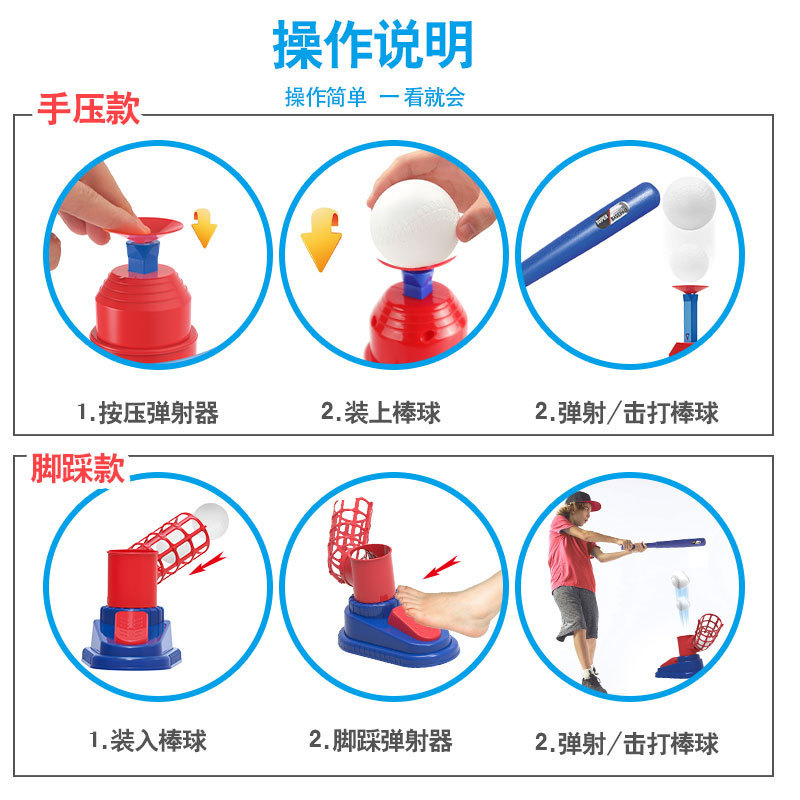 操作说明

操作简单 一看就会

手压款

1.按压弹射器

2.装上棒球

2.弹射/击打棒球

脚踩款

1.装入棒球

2.脚踩弹射器

2.弹射/击打棒球