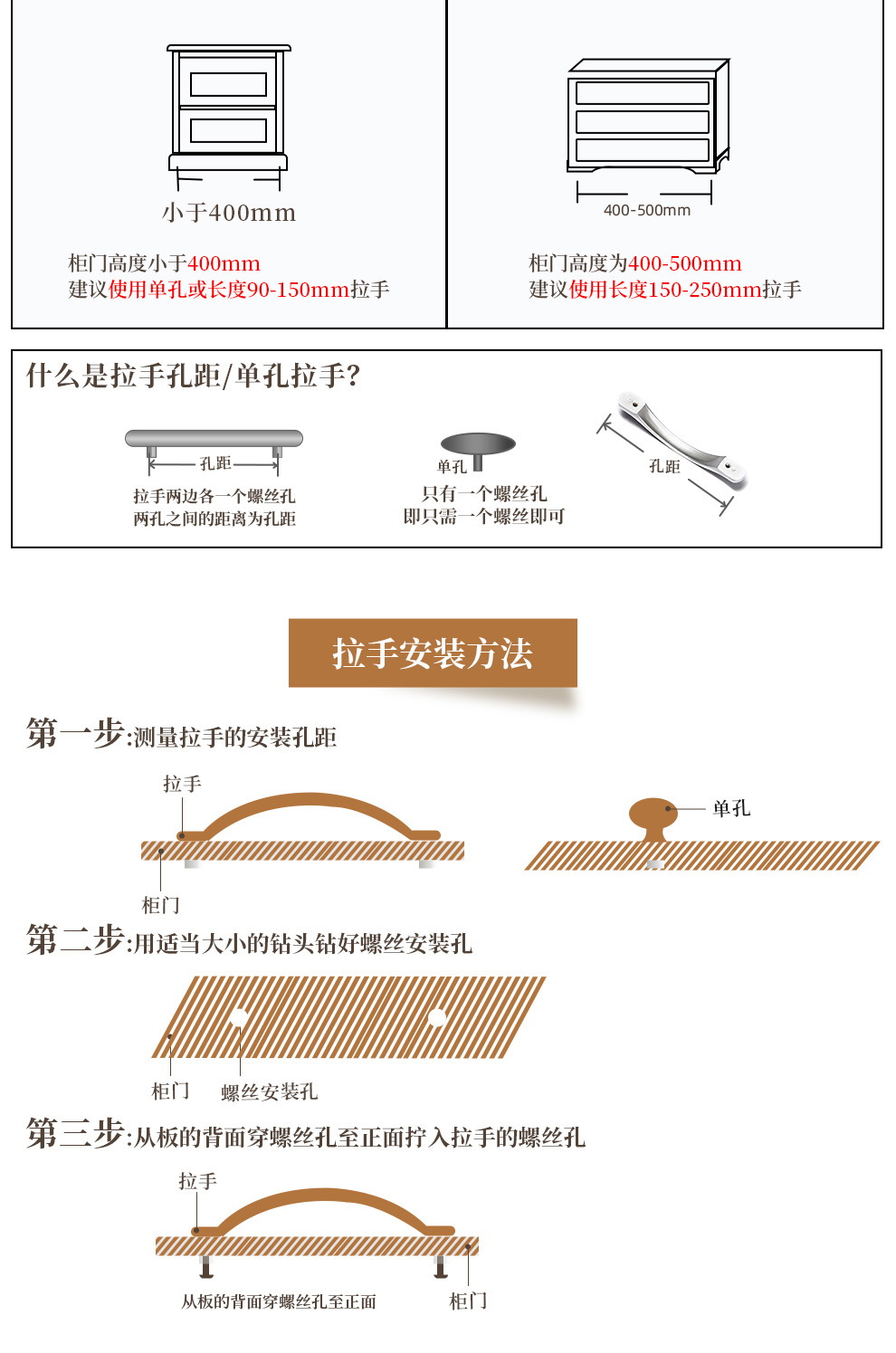 小于400mm

柜门高度小于400mm
建议使用单孔或长度90-150mm拉手

400-500mm

柜门高度为400-500mm
建议使用长度150-250mm拉手

什么是拉手孔距/单孔拉手?

孔距
拉手两边各一个螺丝孔
两孔之间的距离为孔距

单孔
只有一个螺丝孔
即只需一个螺丝即可

孔距

拉手安装方法

第一步:测量拉手的安装孔距

拉手
柜门
单孔

第二步:用适当大小的钻头钻好螺丝安装孔

柜门
螺丝安装孔

第三步:从板的背面穿螺丝孔至正面拧入拉手的螺丝孔

拉手
从板的背面穿螺丝孔至正面
柜门