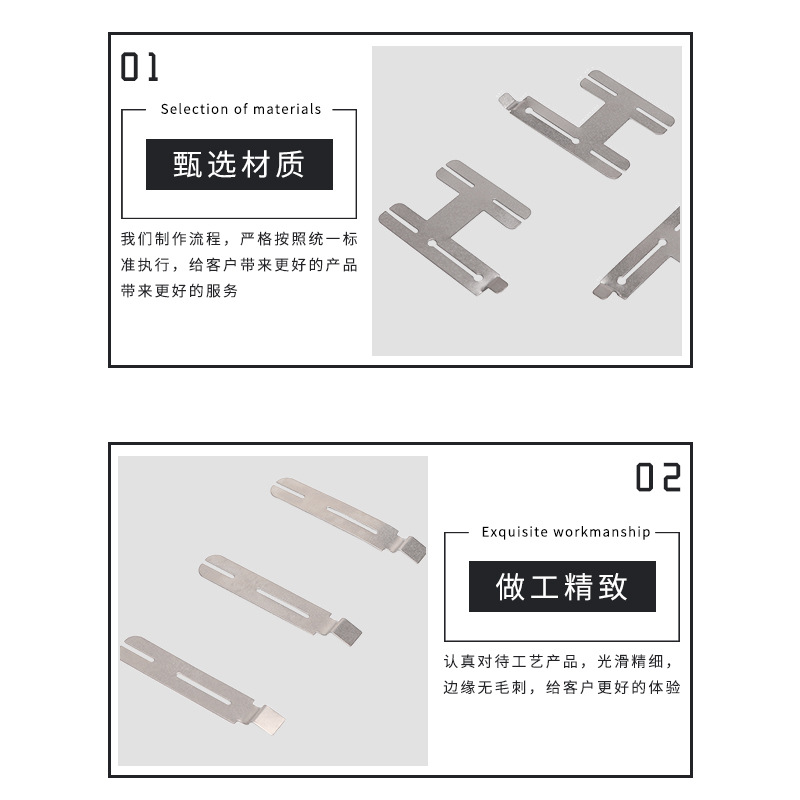 01

Selection of materials

甄选材质

我们制作流程，严格按照统一标准执行，给客户带来更好的产品带来更好的服务

02

Exquisite workmanship

做工精致

认真对待工艺产品，光滑精细，边缘无毛刺，给客户更好的体验