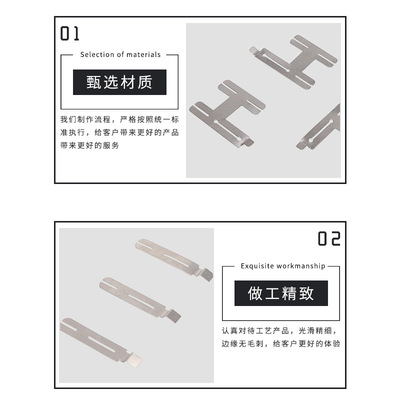 01

Selection of materials

甄选材质

我们制作流程，严格按照统一标准执行，给客户带来更好的产品带来更好的服务

02

Exquisite workmanship

做工精致

认真对待工艺产品，光滑精细，边缘无毛刺，给客户更好的体验