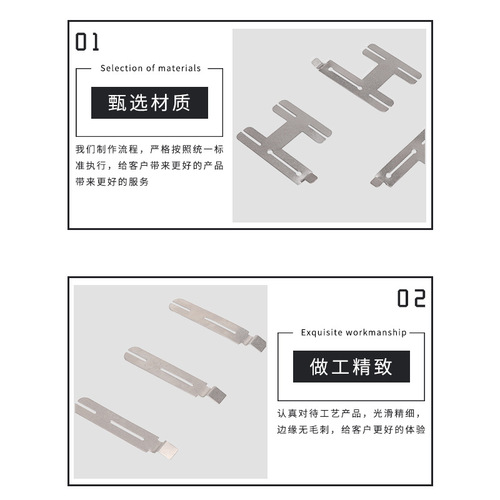 01

Selection of materials

甄选材质

我们制作流程，严格按照统一标准执行，给客户带来更好的产品带来更好的服务

02

Exquisite workmanship

做工精致

认真对待工艺产品，光滑精细，边缘无毛刺，给客户更好的体验