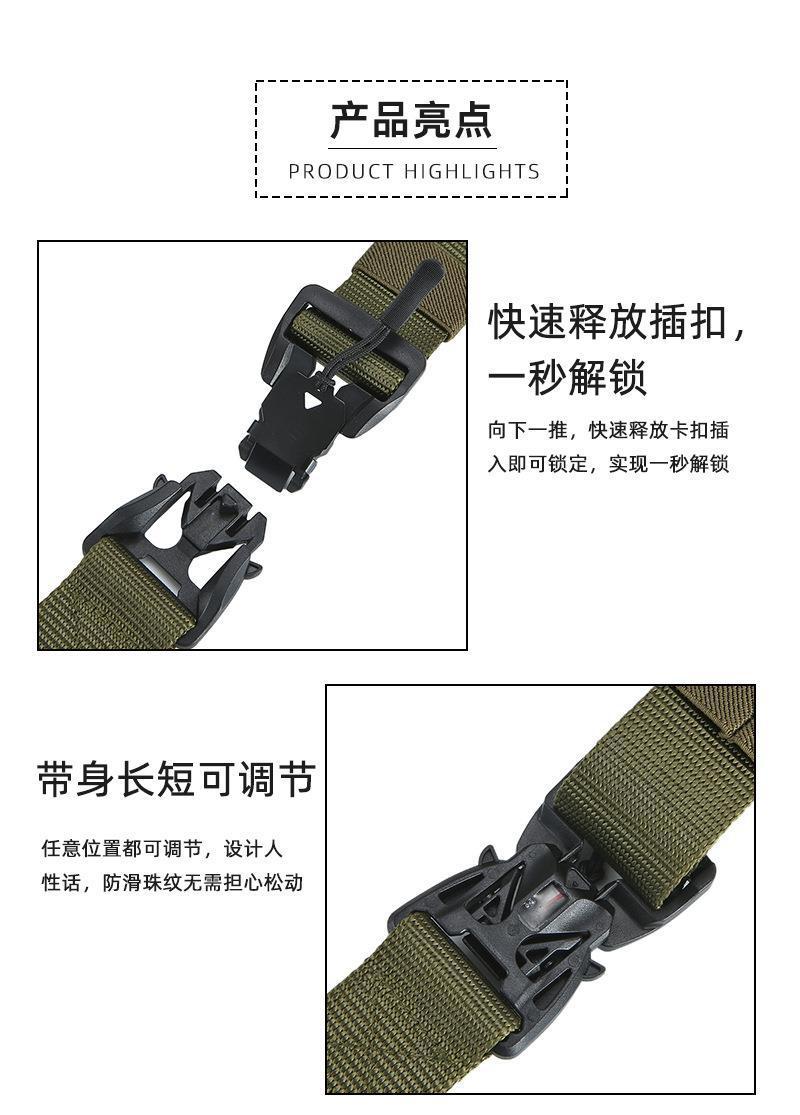 产品亮点

PRODUCT HIGHLIGHTS

快速释放插扣，一秒解锁

向下一推，快速释放卡扣插入即可锁定，实现一秒解锁

带身长短可调节

任意位置都可调节，设计人性话，防滑珠纹无需担心松动