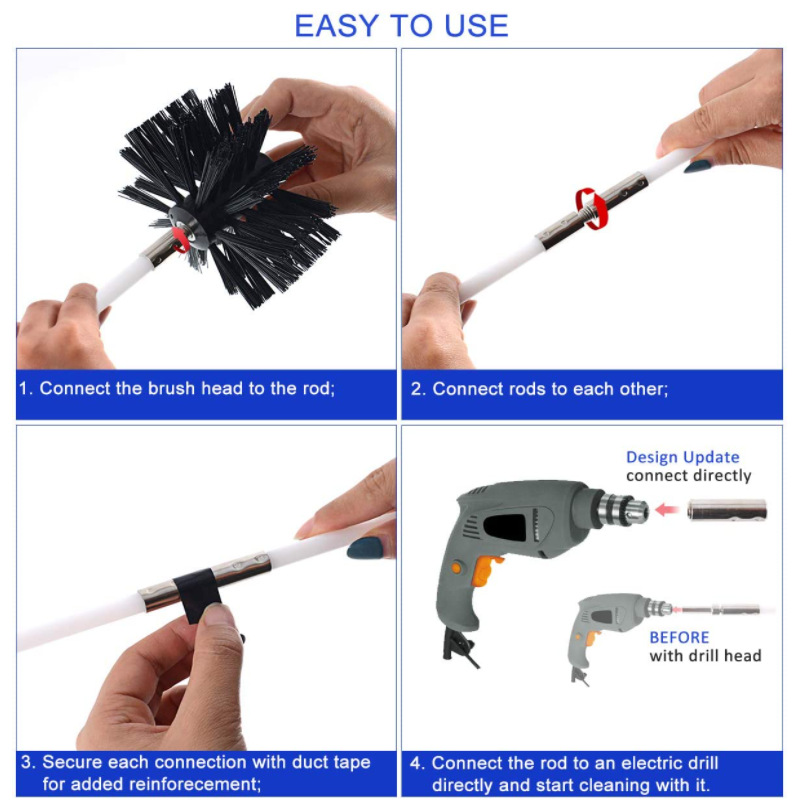 EASY TO USE

1. Connect the brush head to the rod;

2. Connect rods to each other;

3. Secure each connection with duct tape for added reinforecement;

Design Update
connect directly

BEFORE
with drill head

4. Connect the rod to an electric drill directly and start cleaning with it.