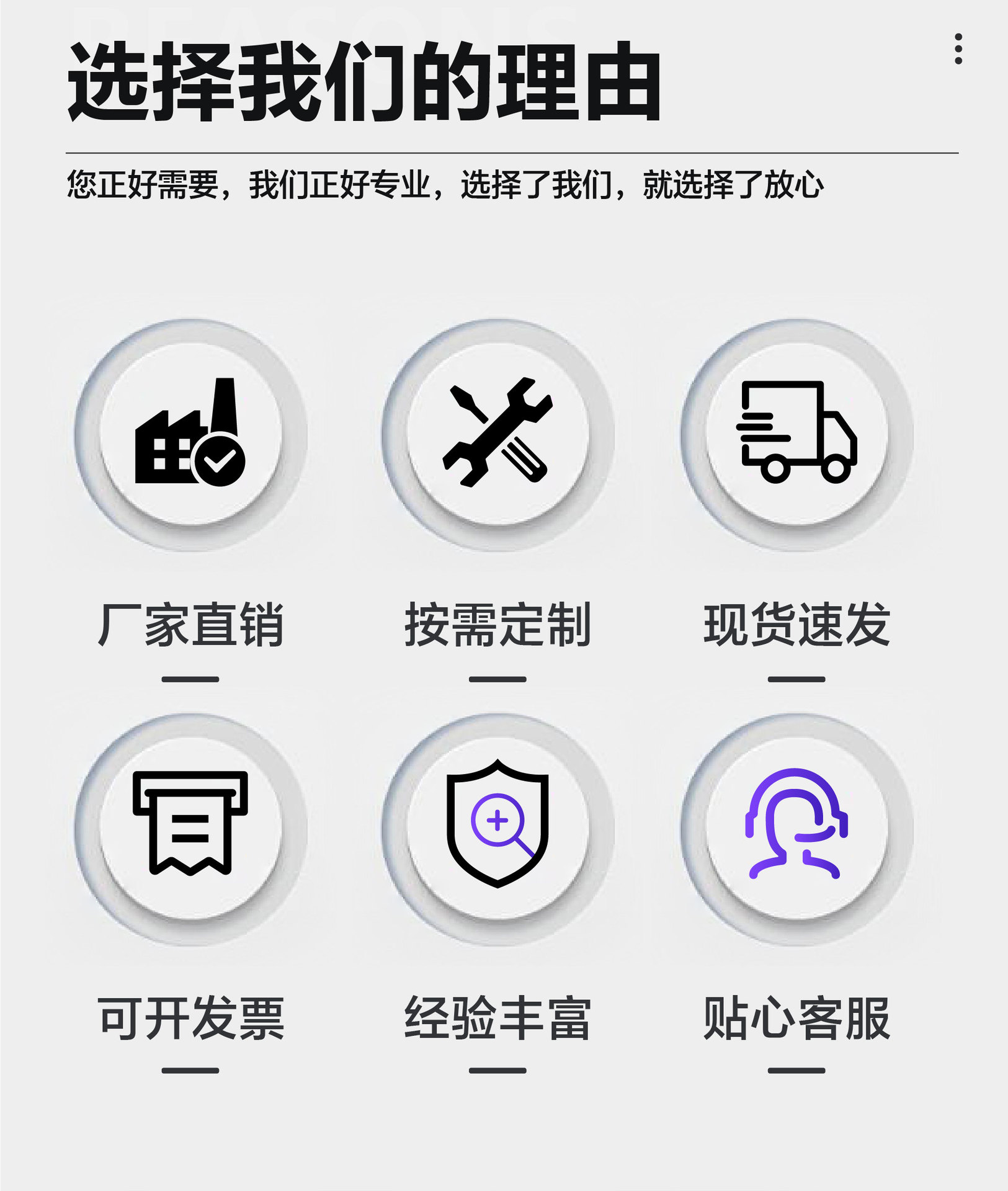 选择我们的理由

您正好需要，我们正好专业，选择了我们，就选择了放心

厂家直销

按需定制

现货速发

可开发票

经验丰富

贴心客服