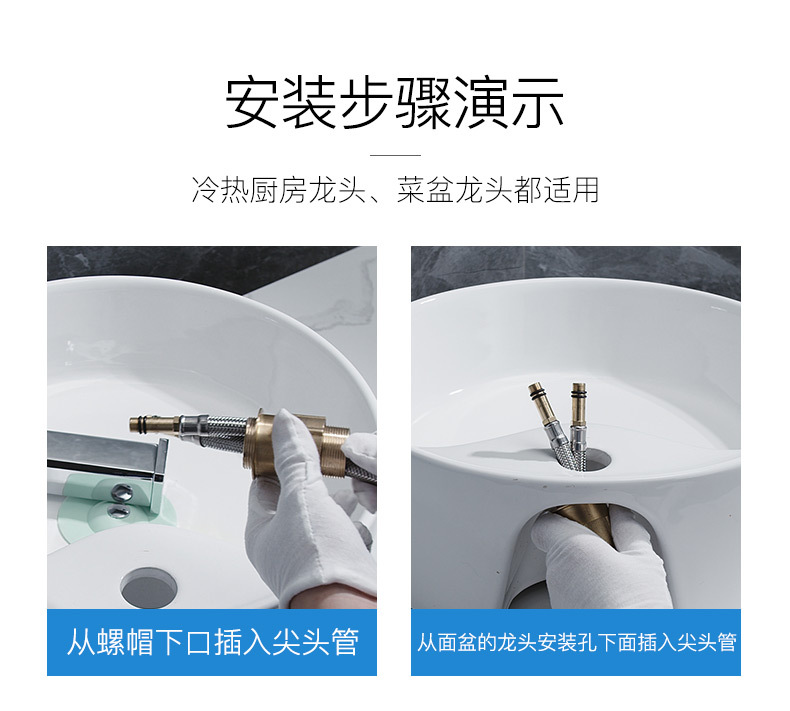 安装步骤演示

冷热厨房龙头、菜盆龙头都适用

从螺帽下口插入尖头管

从面盆的龙头安装孔下面插入尖头管