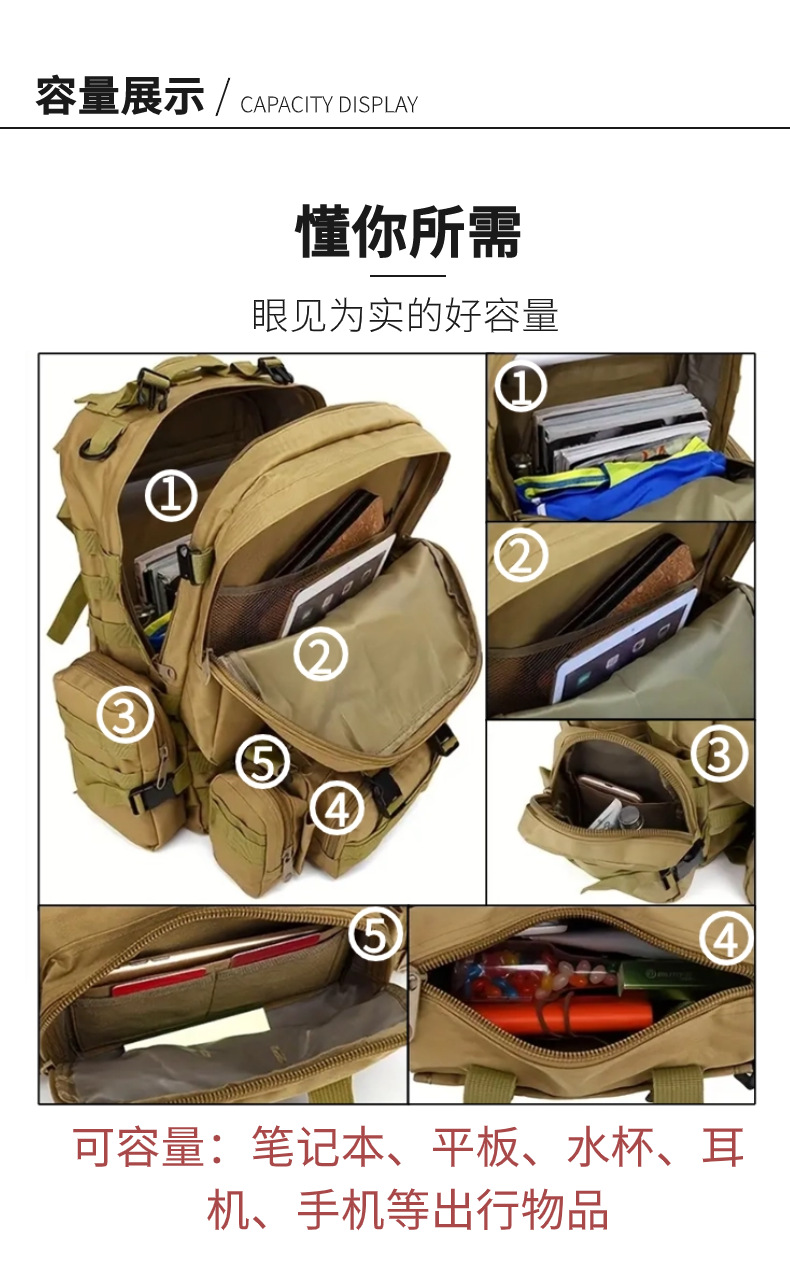 容量展示 / CAPACITY DISPLAY

懂你所需

眼见为实的好容量

①
②
③
⑤
④

①

②

③

⑤

④

可容量：笔记本、平板、水杯、耳机、手机等出行物品