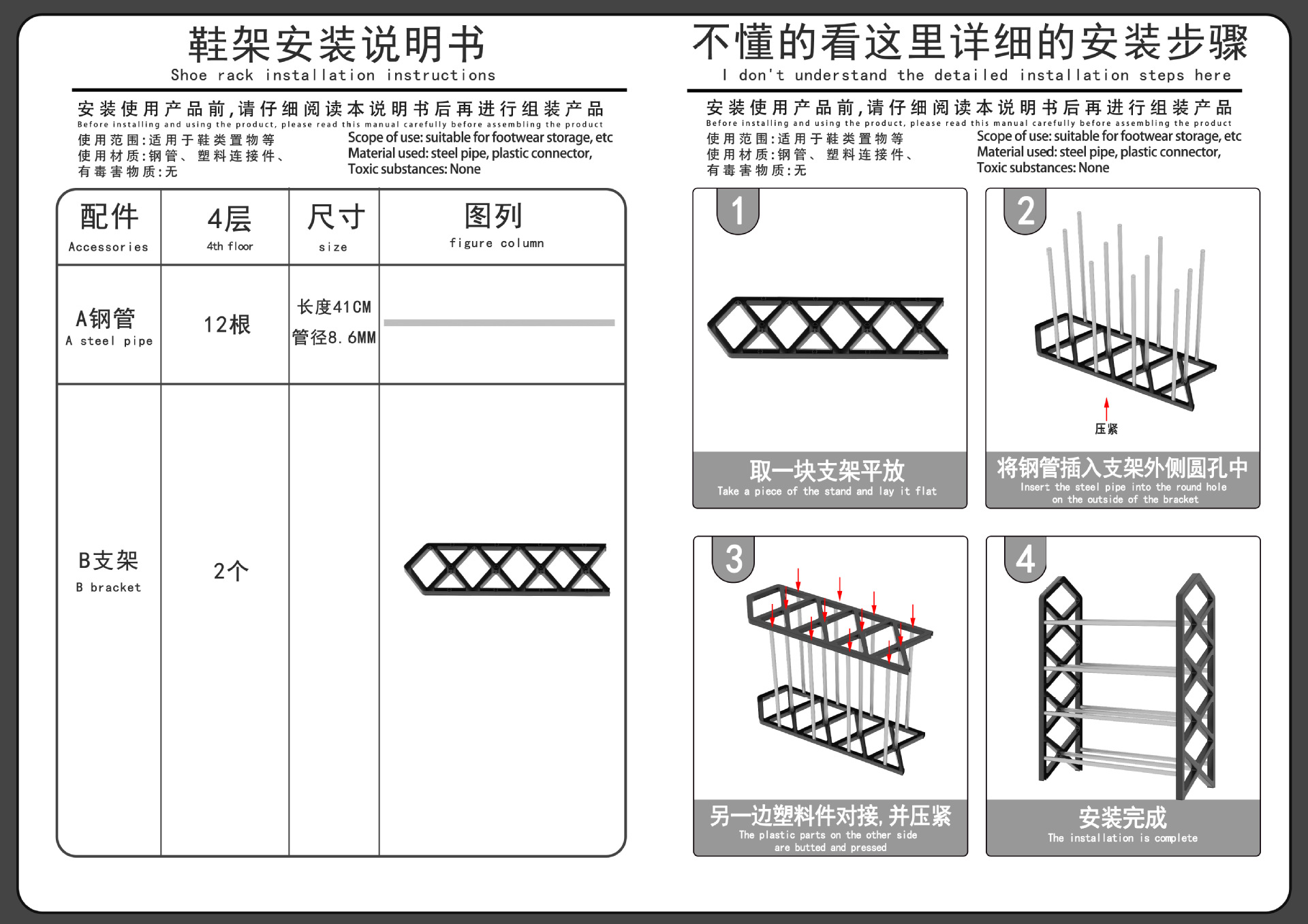 鞋架安装说明书
Shoe rack installation instructions

安装使用产品前,请仔细阅读本说明书后再进行组装产品
Before installing and using the product, please read this manual carefully before assembling the product

使用范围:适用于鞋类置物等
使用材质:钢管、塑料连接件、
有毒害物质:无

Scope of use: suitable for footwear storage, etc
Material used: steel pipe, plastic connector,
Toxic substances: None

| 配件 Accessories | 4层 4th floor | 尺寸 size | 图列 figure column |
|---|---|---|---|
| A钢管 A steel pipe | 12根 | 长度41CM 管径8.6MM | |
| B支架 B bracket | 2个 | | |

不懂的看这里详细的安装步骤
I don't understand the detailed installation steps here

安装使用产品前,请仔细阅读本说明书后再进行组装产品
Before installing and using the product, please read this manual carefully before assembling the product

使用范围:适用于鞋类置物等
使用材质:钢管、塑料连接件、
有毒害物质:无

Scope of use: suitable for footwear storage, etc
Material used: steel pipe, plastic connector,
Toxic substances: None

1
取一块支架平放
Take a piece of the stand and lay it flat

2
压紧
将钢管插入支架外侧圆孔中
Insert the steel pipe into the round hole on the outside of the bracket

3
另一边塑料件对接,并压紧
The plastic parts on the other side are butted and pressed

4
安装完成
The installation is complete