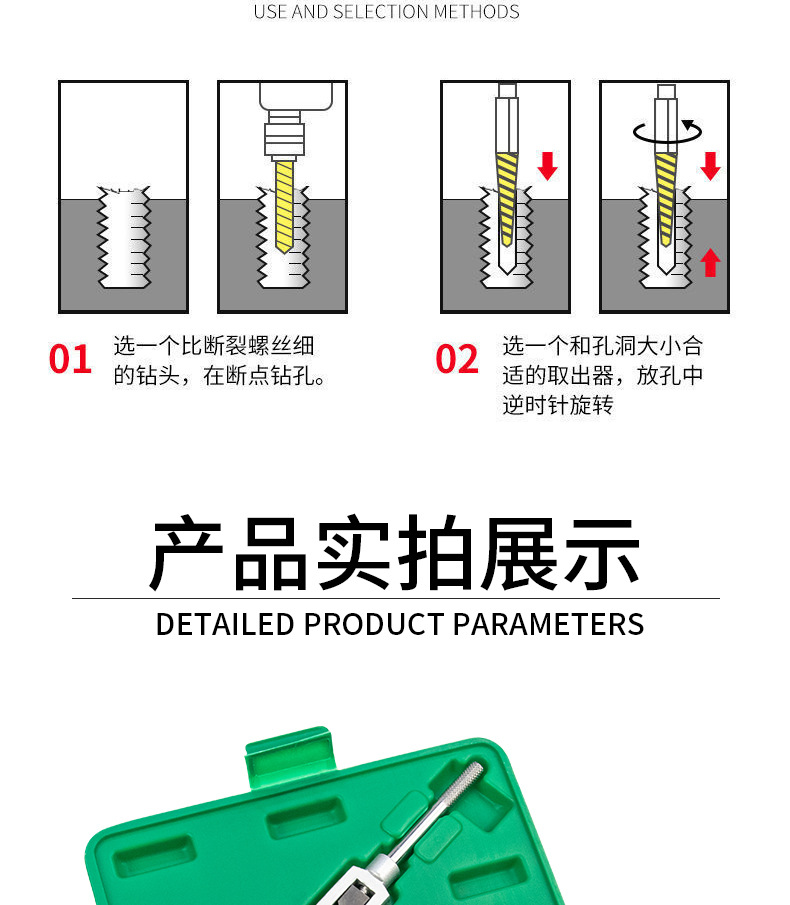 USE AND SELECTION METHODS

01 选一个比断裂螺丝细的钻头，在断点钻孔。

02 选一个和孔洞大小合适的取出器，放孔中逆时针旋转

产品实拍展示

DETAILED PRODUCT PARAMETERS