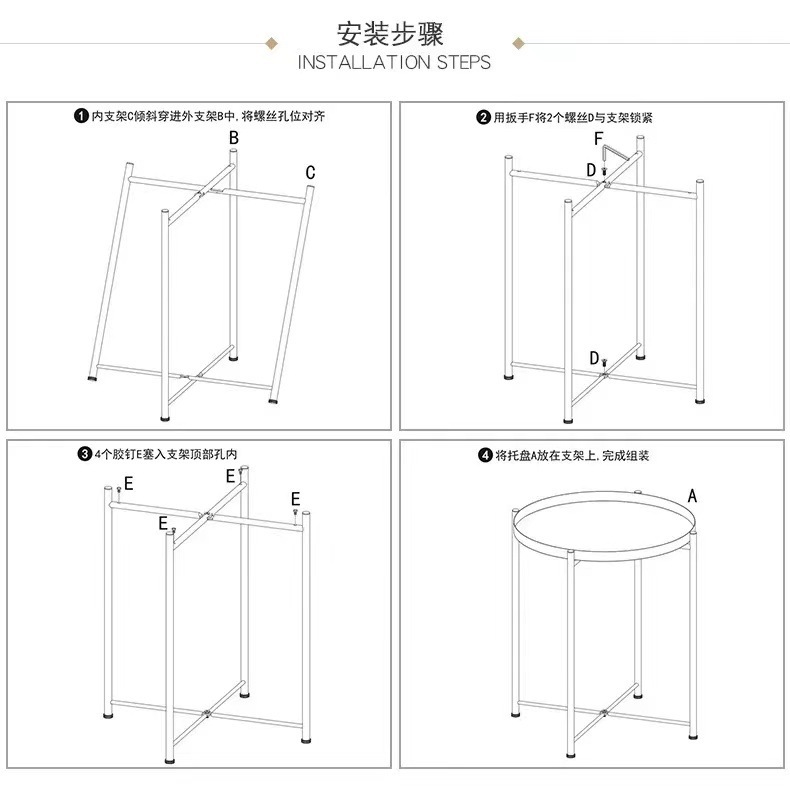 安装步骤
INSTALLATION STEPS

❶ 内支架C倾斜穿进外支架B中，将螺丝孔位对齐

B

C

❷ 用扳手F将2个螺丝D与支架锁紧

F

D

D

❸ 4个胶钉E塞入支架顶部孔内

E

E

E

E

❹ 将托盘A放在支架上，完成组装

A