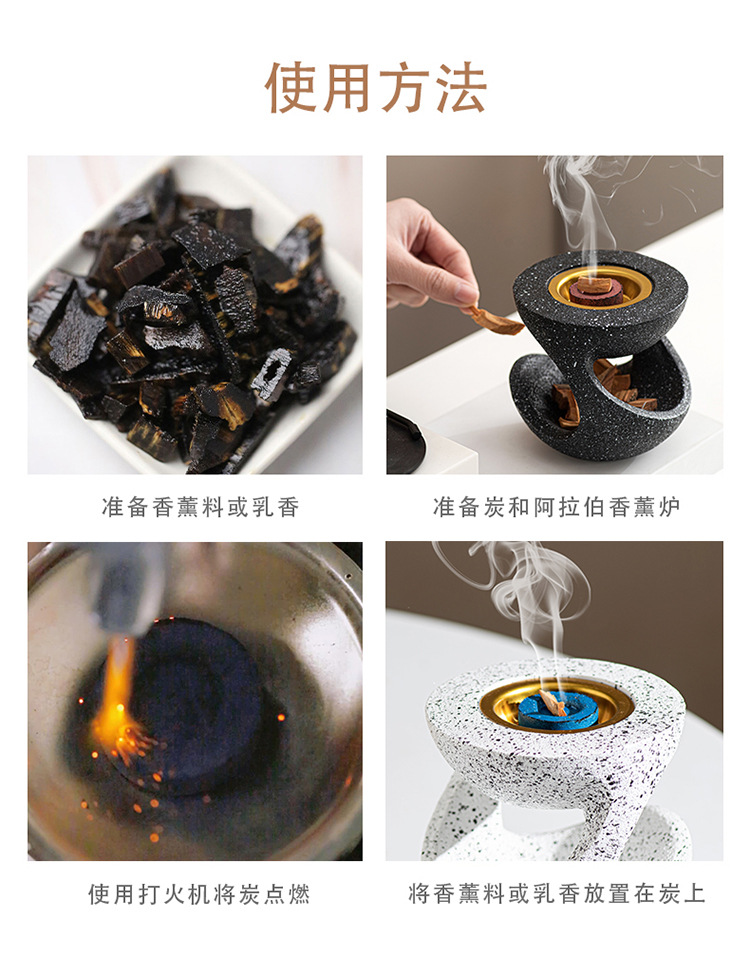 使用方法

准备香薰料或乳香

准备炭和阿拉伯香薰炉

使用打火机将炭点燃

将香薰料或乳香放置在炭上