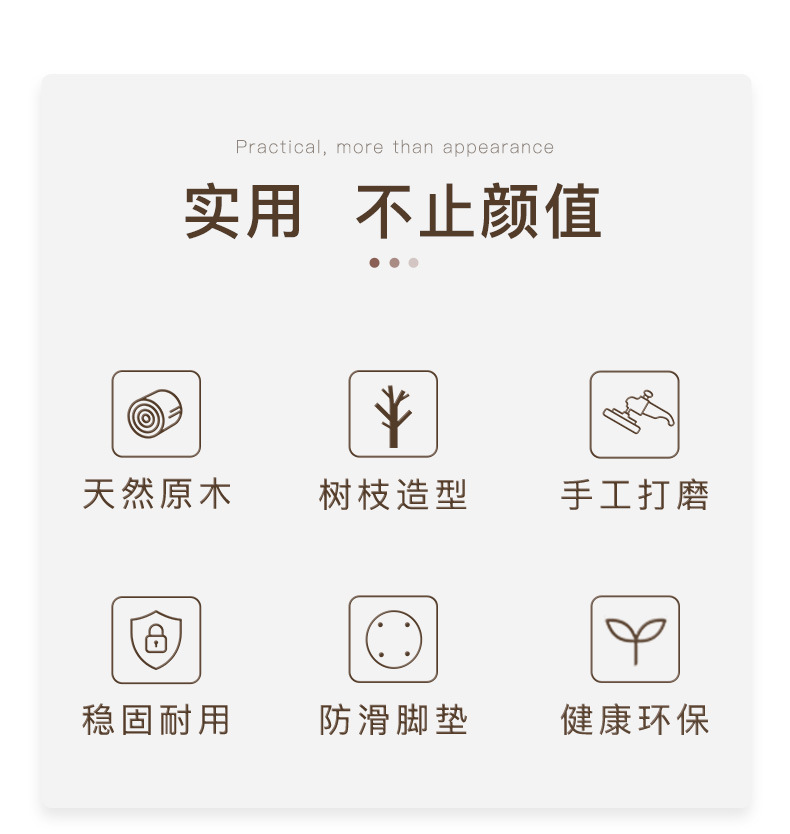 Practical, more than appearance

实用 不止颜值

天然原木

树枝造型

手工打磨

稳固耐用

防滑脚垫

健康环保