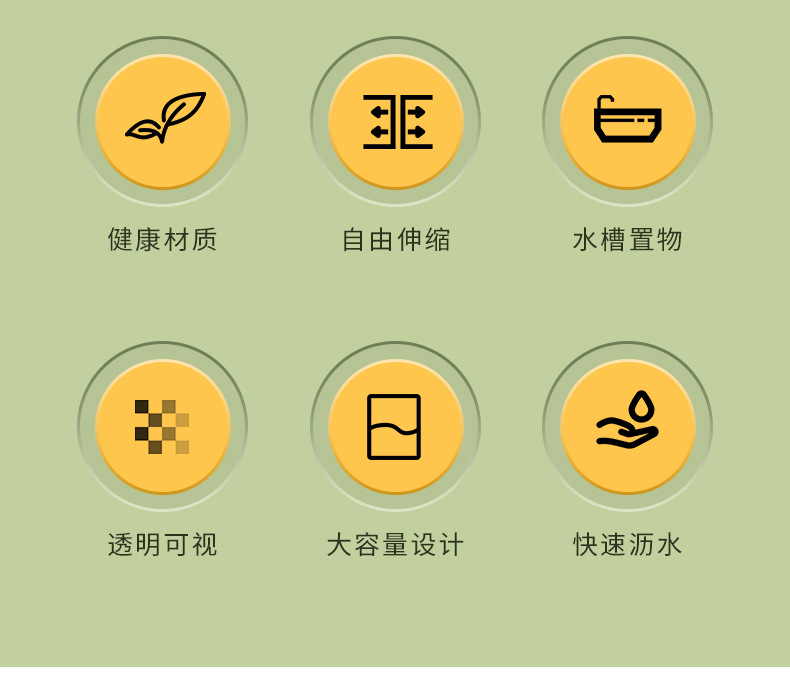 健康材质

自由伸缩

水槽置物

透明可视

大容量设计

快速沥水