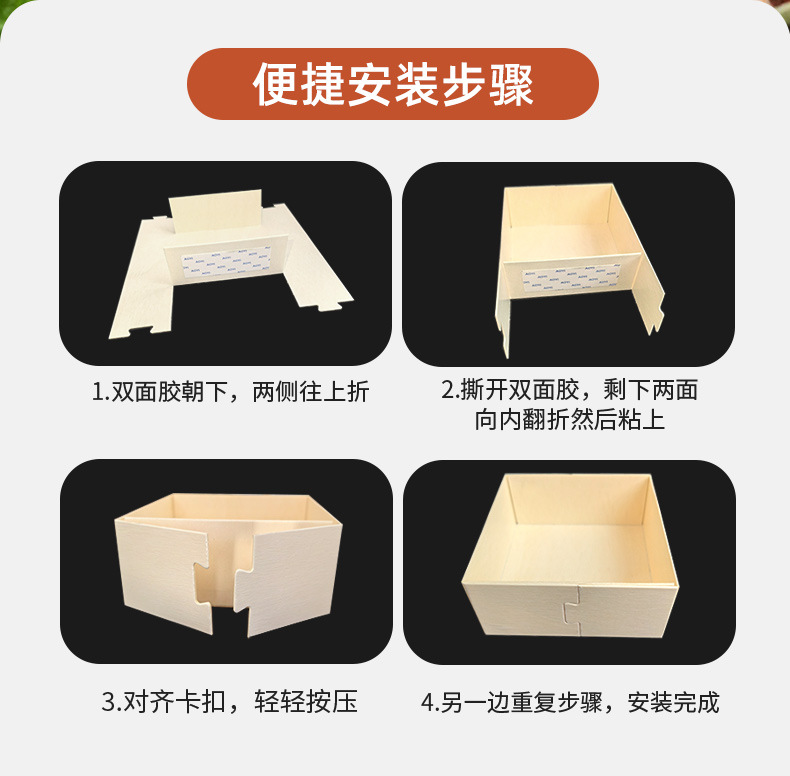 便捷安装步骤

1.双面胶朝下，两侧往上折

2.撕开双面胶，剩下两面向内翻折然后粘上

3.对齐卡扣，轻轻按压

4.另一边重复步骤，安装完成