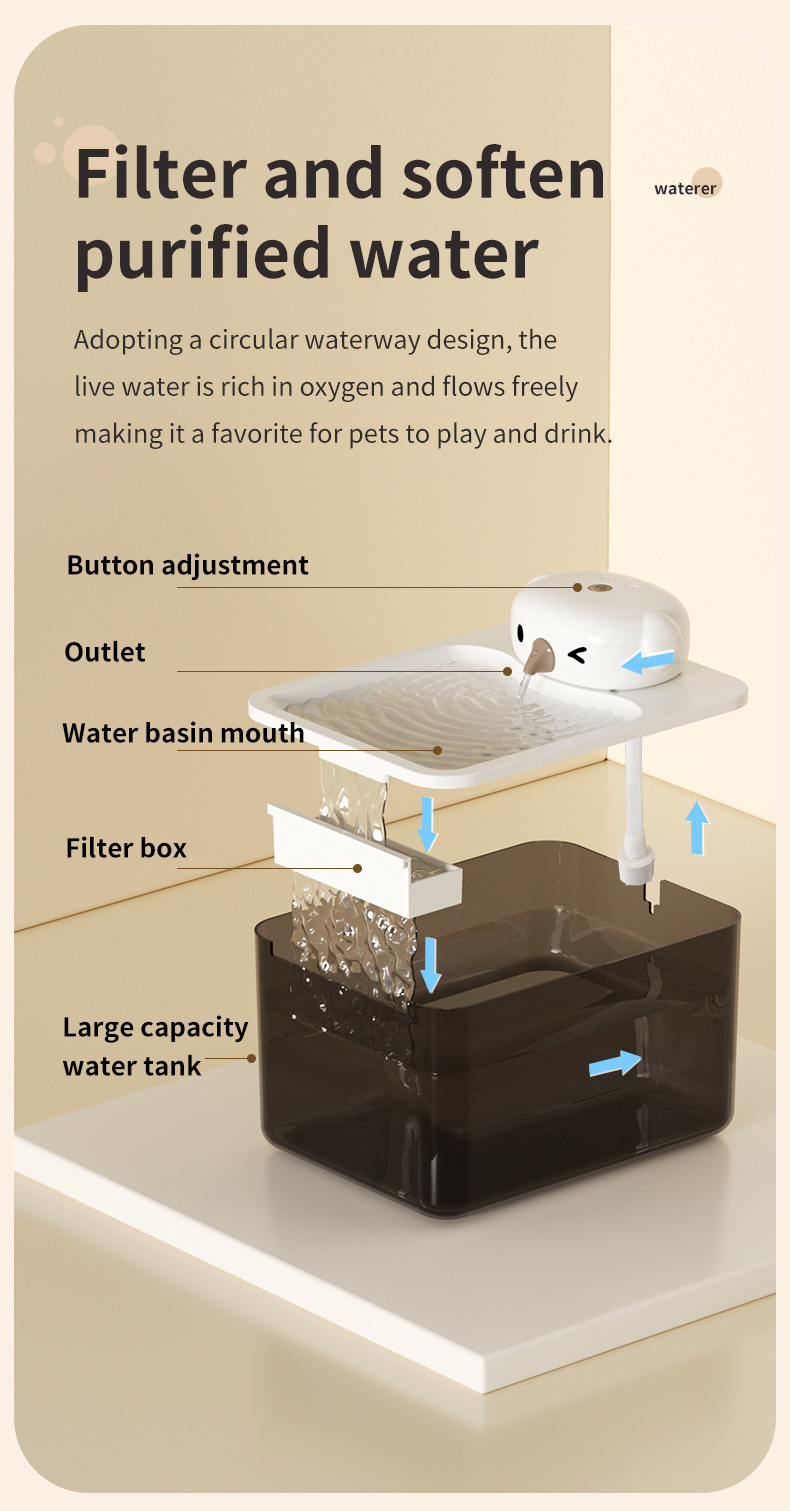 Filter and soften purified water

waterer

Adopting a circular waterway design, the live water is rich in oxygen and flows freely making it a favorite for pets to play and drink.

Button adjustment

Outlet

Water basin mouth

Filter box

Large capacity water tank