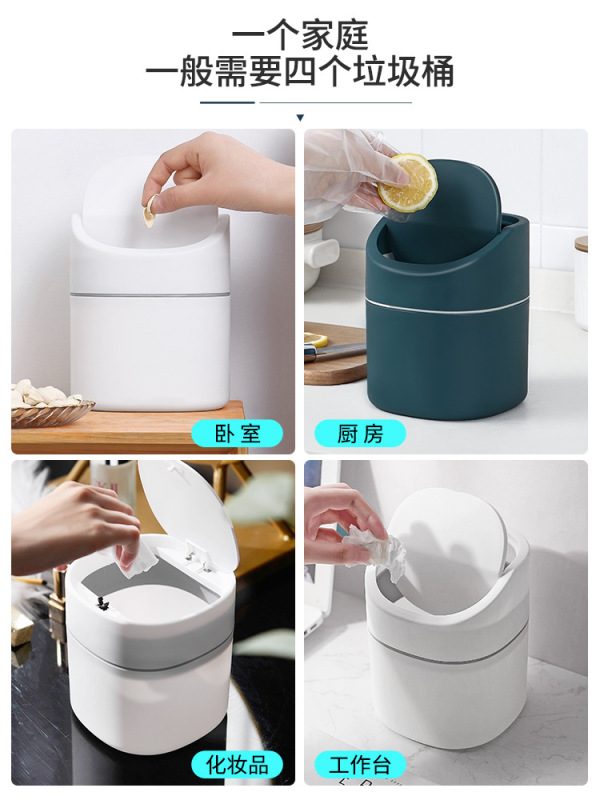 一个家庭
一般需要四个垃圾桶

卧室

厨房

化妆品

工作台