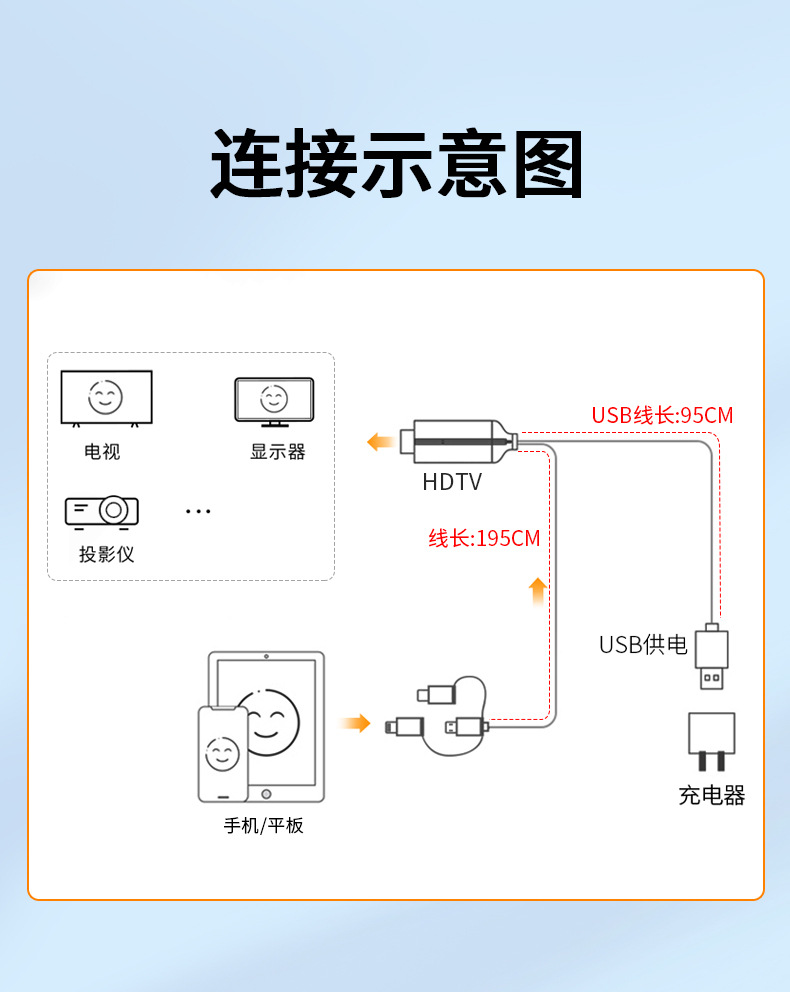 连接示意图

电视

显示器

投影仪

...

HDTV

USB线长:95CM

线长:195CM

USB供电

充电器

手机/平板