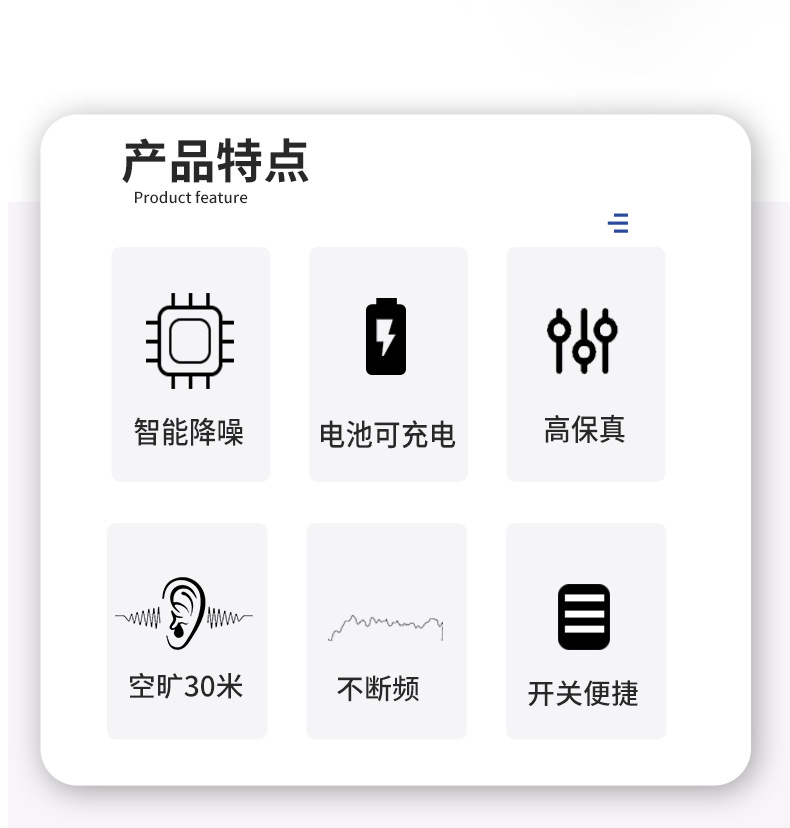 产品特点

Product feature

智能降噪

电池可充电

高保真

空旷30米

不断频

开关便捷