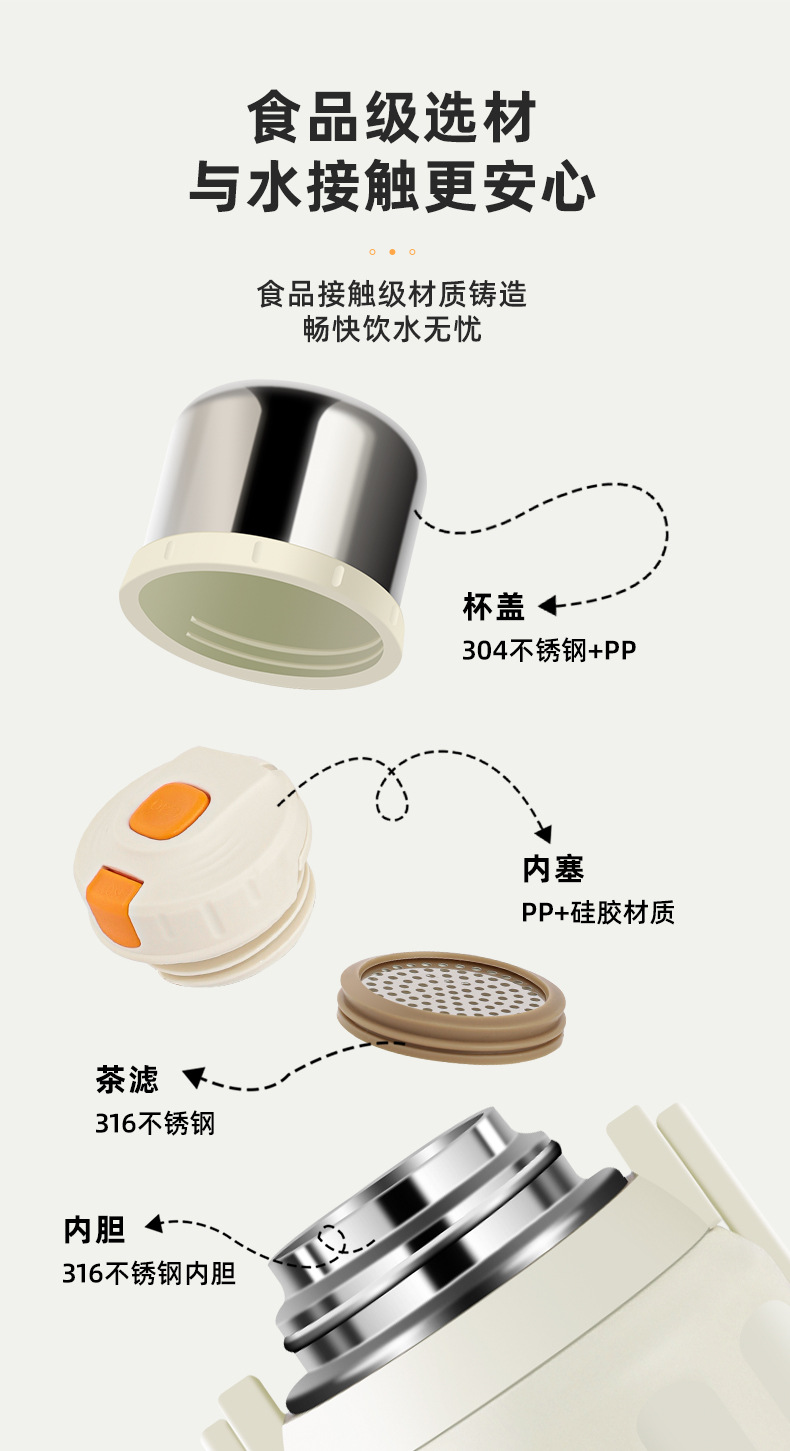 食品级选材
与水接触更安心

食品接触级材质铸造
畅快饮水无忧

杯盖
304不锈钢+PP

内塞
PP+硅胶材质

茶滤
316不锈钢

内胆
316不锈钢内胆