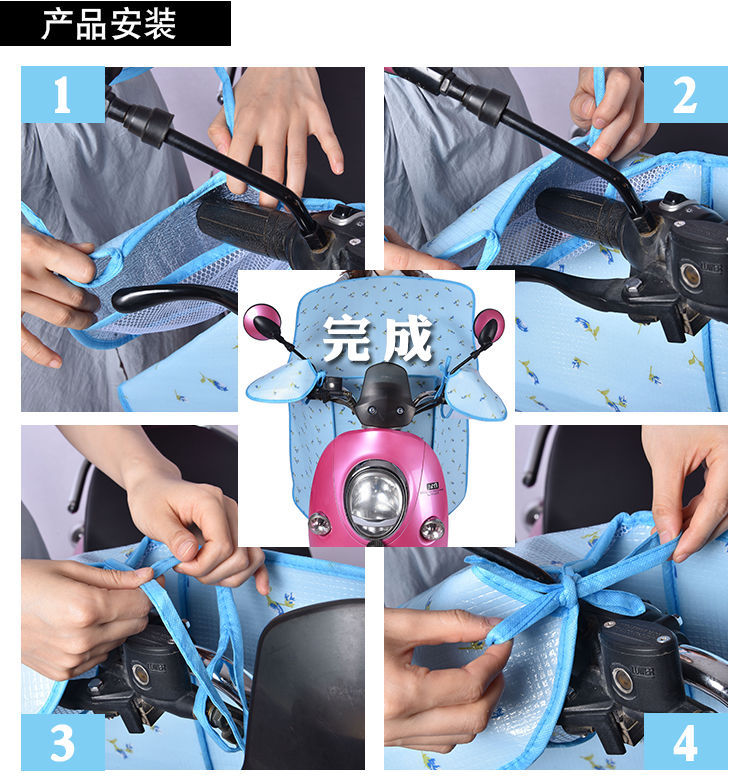 产品安装

1

2

完成

3

4