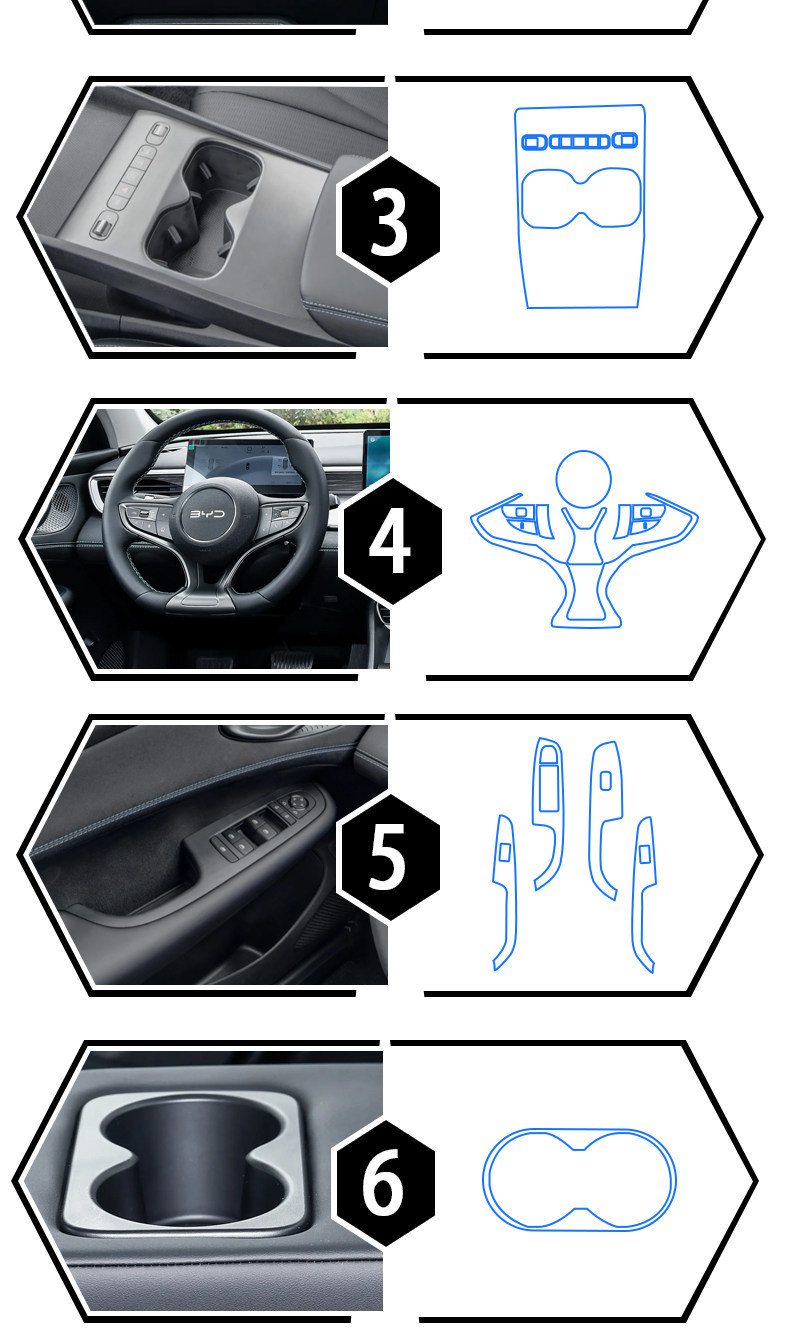 3

BYD

4

5

6