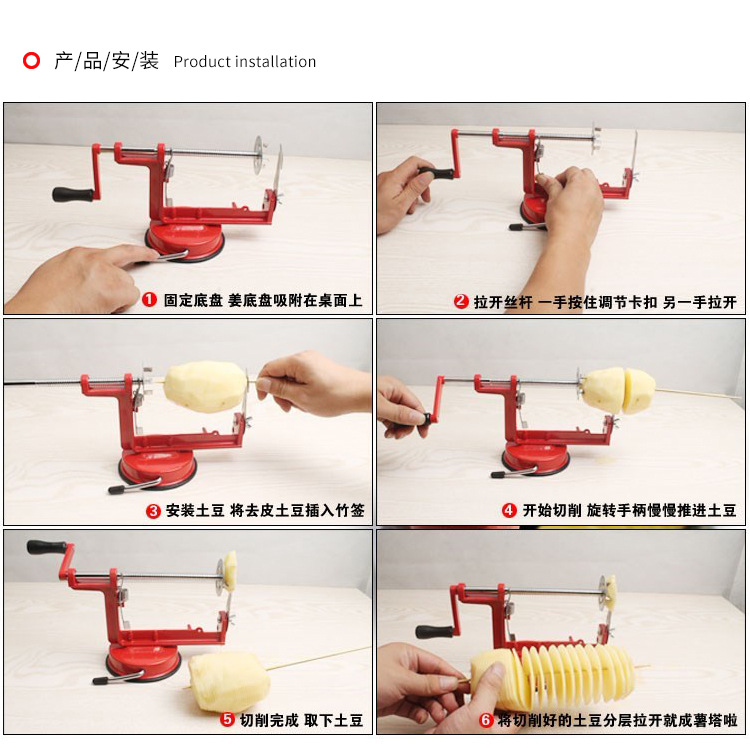 产/品/安/装 Product installation

❶ 固定底盘 姜底盘吸附在桌面上

❷ 拉开丝杆 一手按住调节卡扣 另一手拉开

❸ 安装土豆 将去皮土豆插入竹签

❹ 开始切削 旋转手柄慢慢推进土豆

❺ 切削完成 取下土豆

❻ 将切削好的土豆分层拉开就成薯塔啦