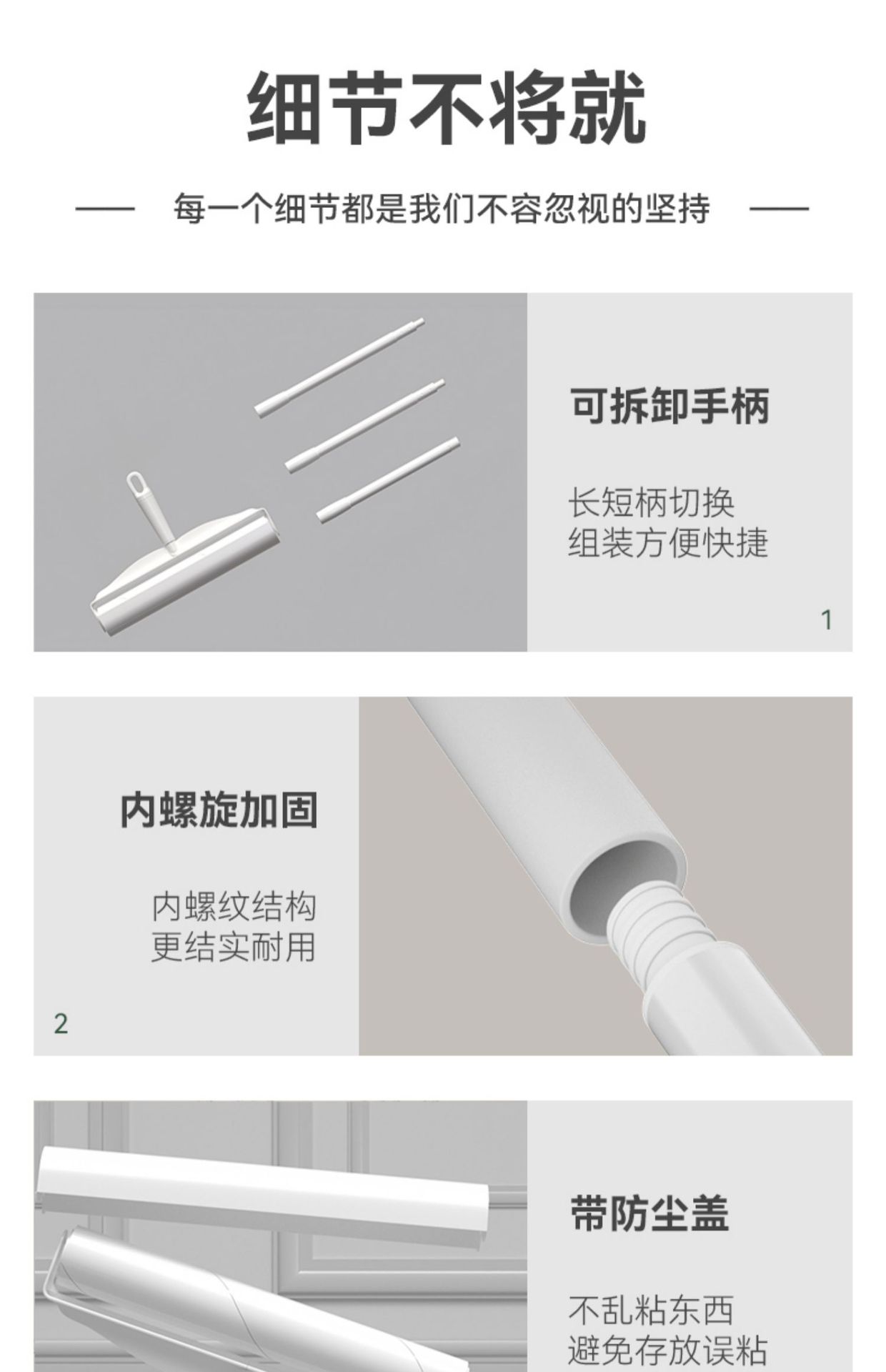 细节不将就

每一个细节都是我们不容忽视的坚持

可拆卸手柄

长短柄切换
组装方便快捷

1

内螺旋加固

内螺纹结构
更结实耐用

2

带防尘盖

不乱粘东西
避免存放误粘