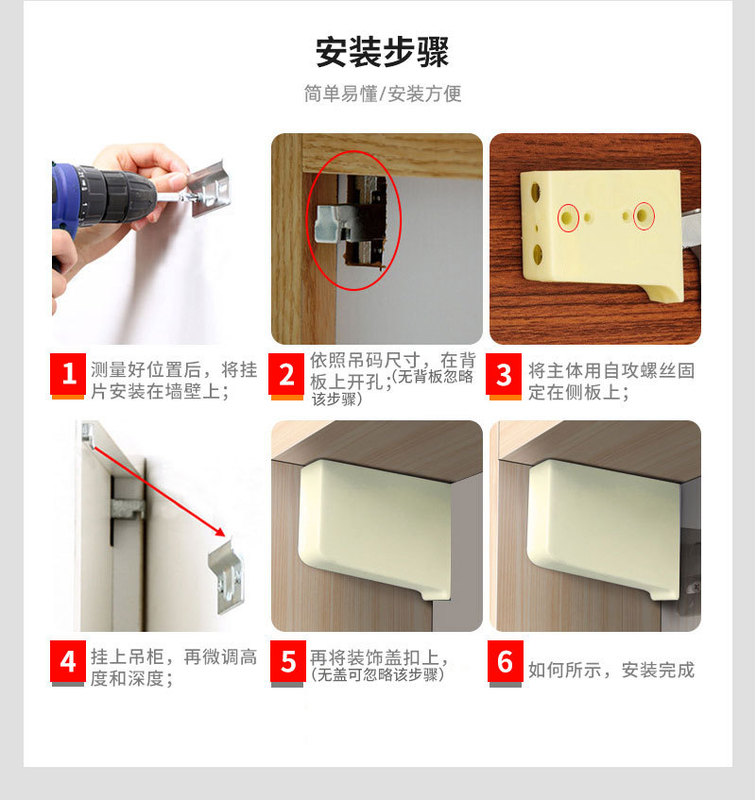 安装步骤

简单易懂/安装方便

1 测量好位置后，将挂片安装在墙壁上；

2 依照吊码尺寸，在背板上开孔；(无背板忽略该步骤)

3 将主体用自攻螺丝固定在侧板上；

4 挂上吊柜，再微调高度和深度；

5 再将装饰盖扣上，(无盖可忽略该步骤)

6 如何所示，安装完成