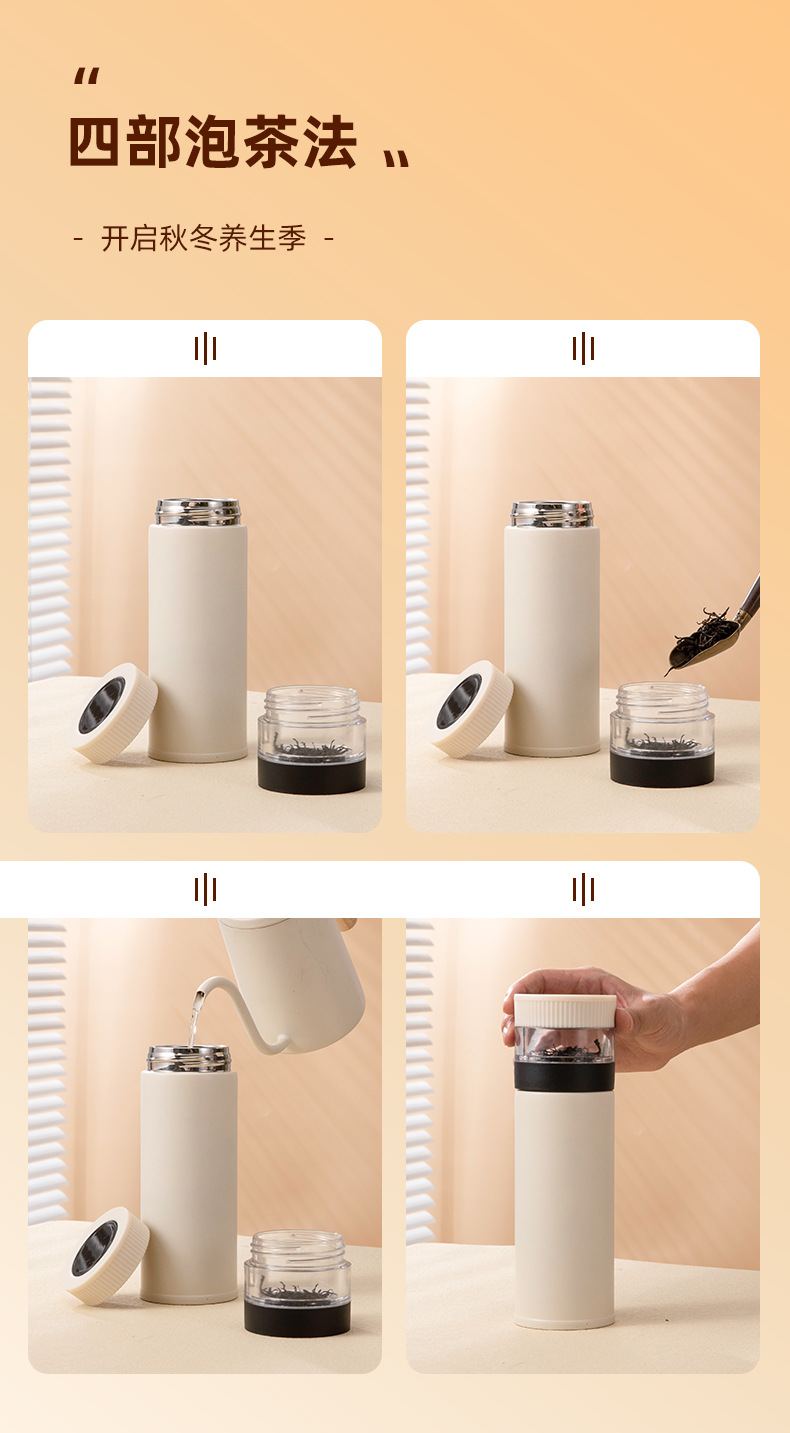 “
四部泡茶法 „

- 开启秋冬养生季 -