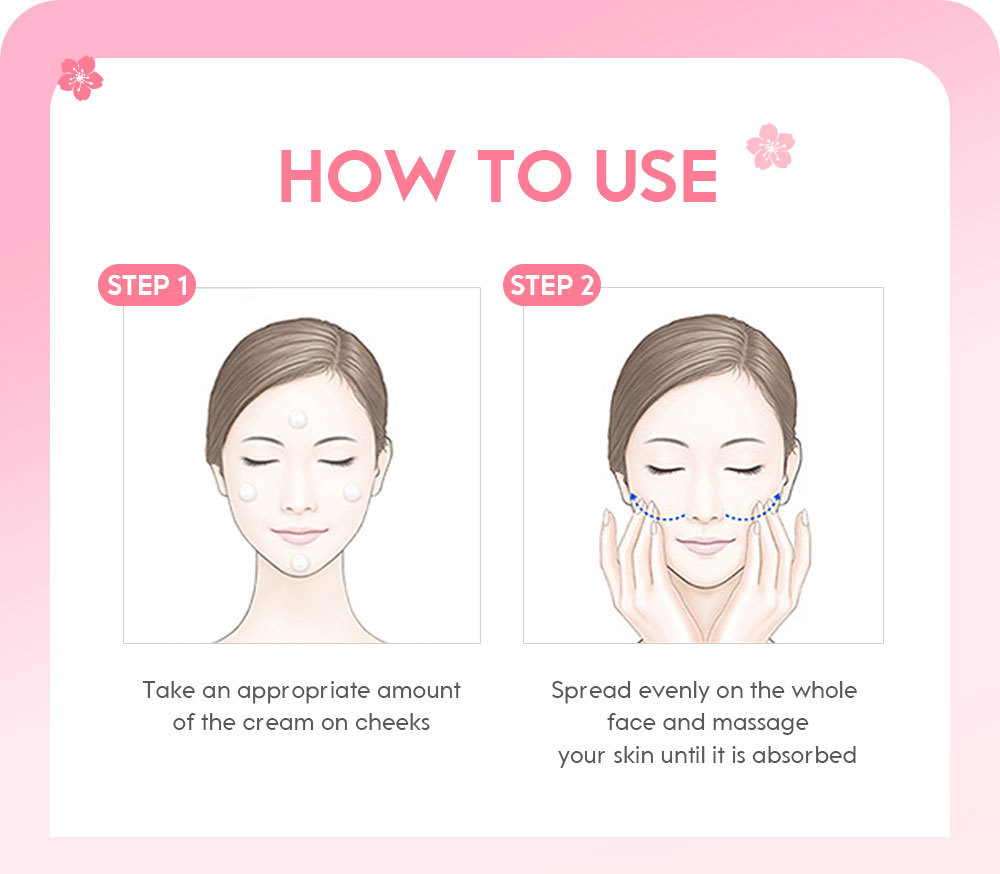 HOW TO USE

STEP 1

Take an appropriate amount of the cream on cheeks

STEP 2

Spread evenly on the whole face and massage your skin until it is absorbed