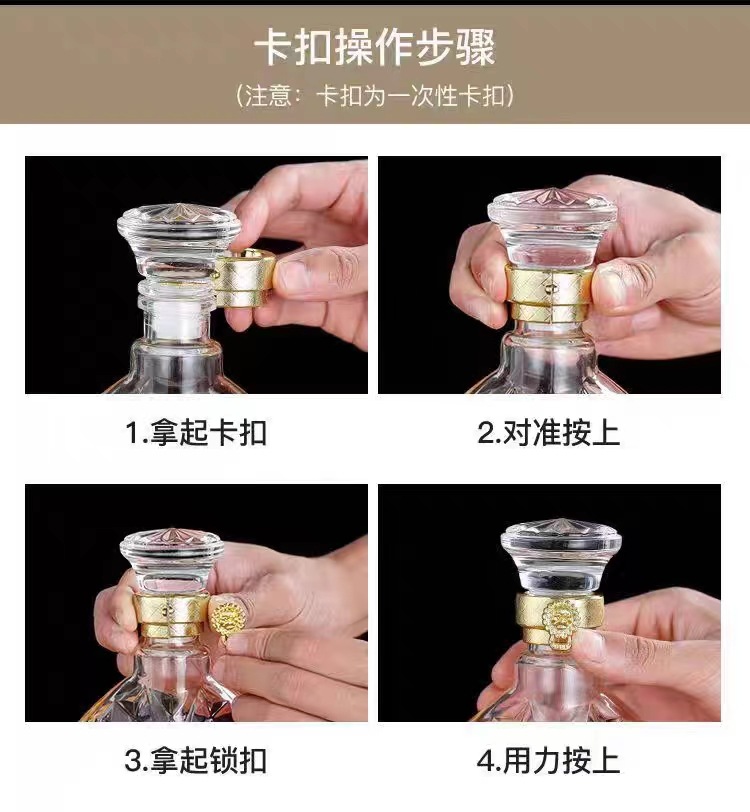 卡扣操作步骤

（注意：卡扣为一次性卡扣）

1.拿起卡扣

2.对准按上

3.拿起锁扣

4.用力按上