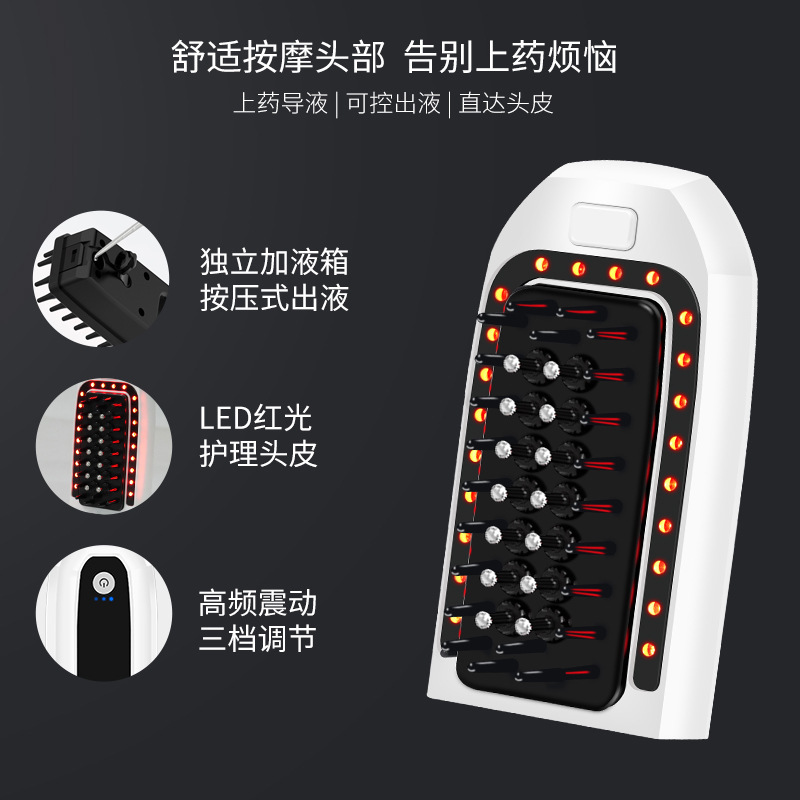 舒适按摩头部 告别上药烦恼
上药导液 | 可控出液 | 直达头皮

独立加液箱
按压式出液

LED红光
护理头皮

高频震动
三档调节