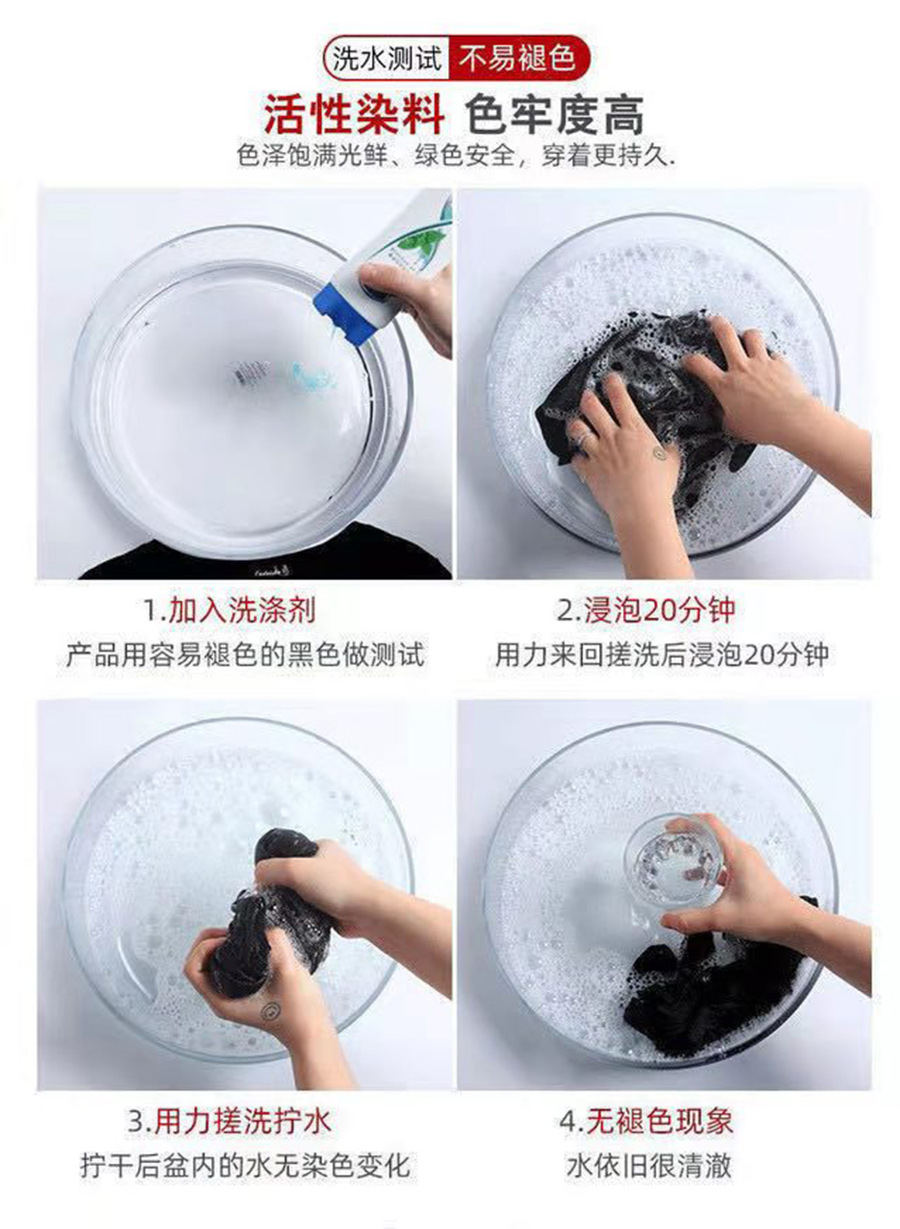 洗水测试 不易褪色

活性染料 色牢度高

色泽饱满光鲜、绿色安全，穿着更持久.

1.加入洗涤剂
产品用容易褪色的黑色做测试

2.浸泡20分钟
用力来回搓洗后浸泡20分钟

3.用力搓洗拧水
拧干后盆内的水无染色变化

4.无褪色现象
水依旧很清澈