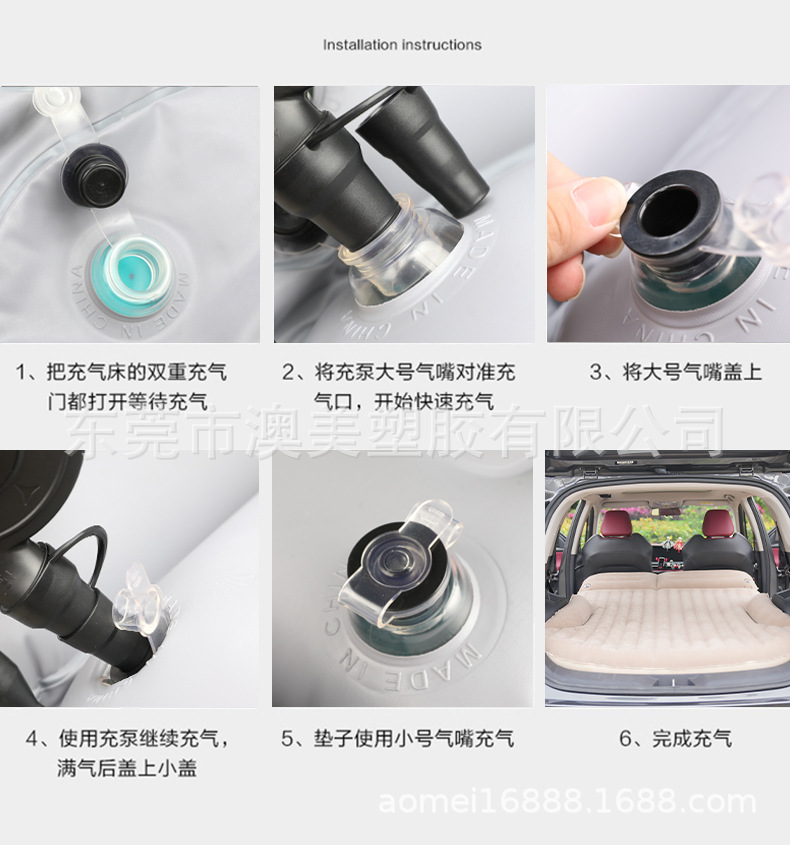 Installation instructions

MADE IN CHINA

MADE IN CHINA

MADE IN CHINA

1、把充气床的双重充气门都打开等待充气

2、将充泵大号气嘴对准充气口，开始快速充气

3、将大号气嘴盖上

东莞市澳美塑胶有限公司

MADE IN CHINA

4、使用充泵继续充气，满气后盖上小盖

5、垫子使用小号气嘴充气

6、完成充气

aomei16888.1688.com