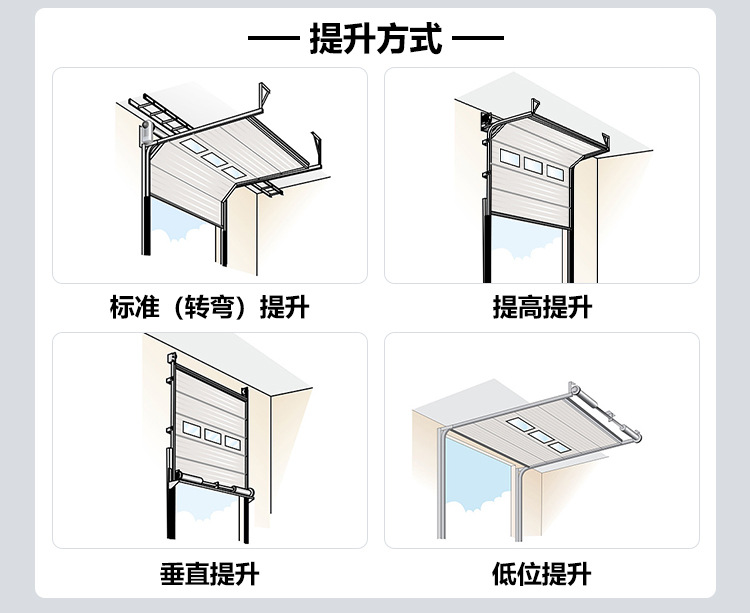 — 提升方式 —

标准（转弯）提升

提高提升

垂直提升

低位提升