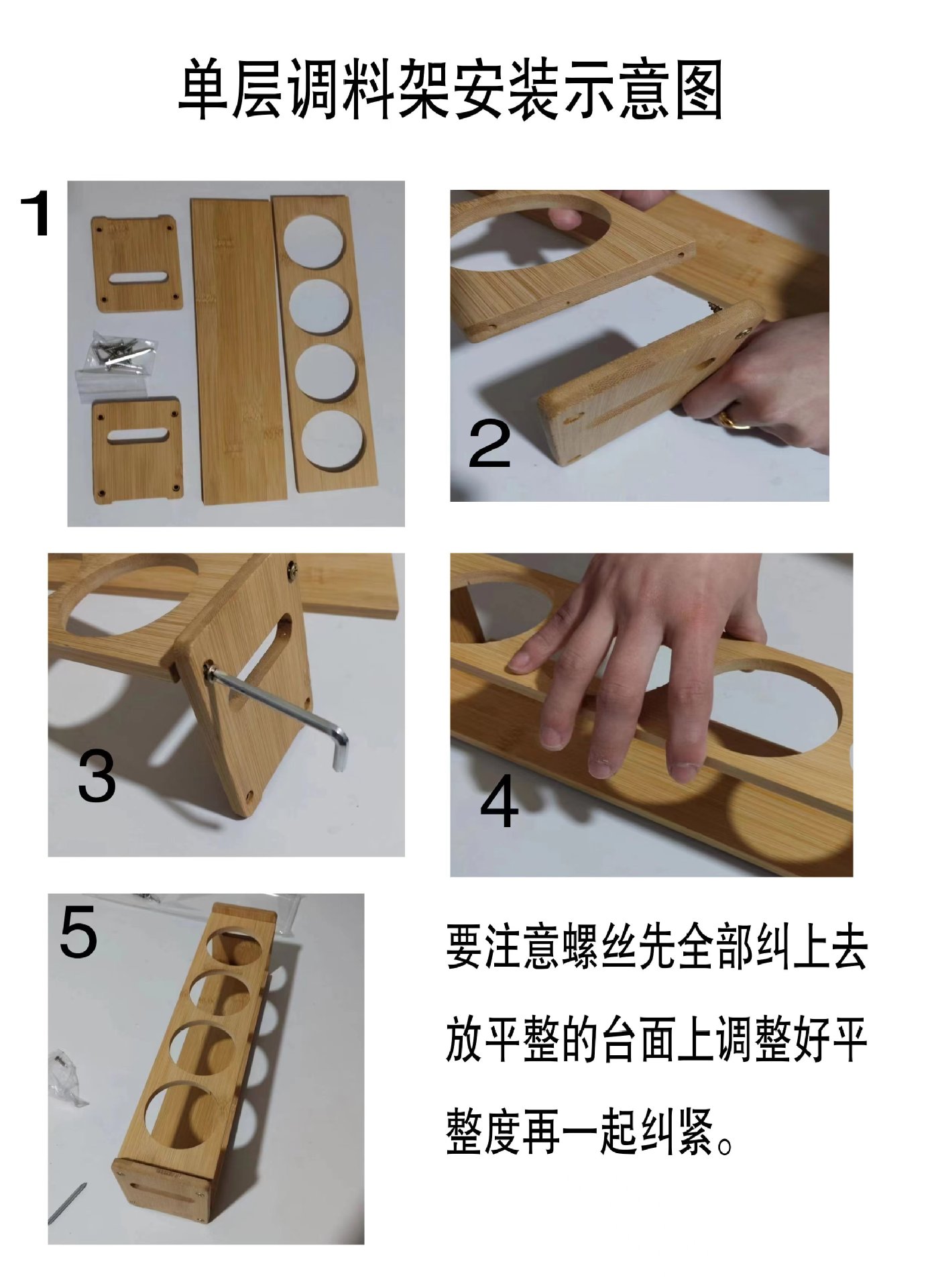 单层调料架安装示意图

1

2

3

4

5

要注意螺丝先全部纠上去放平整的台面上调整好平整度再一起纠紧。