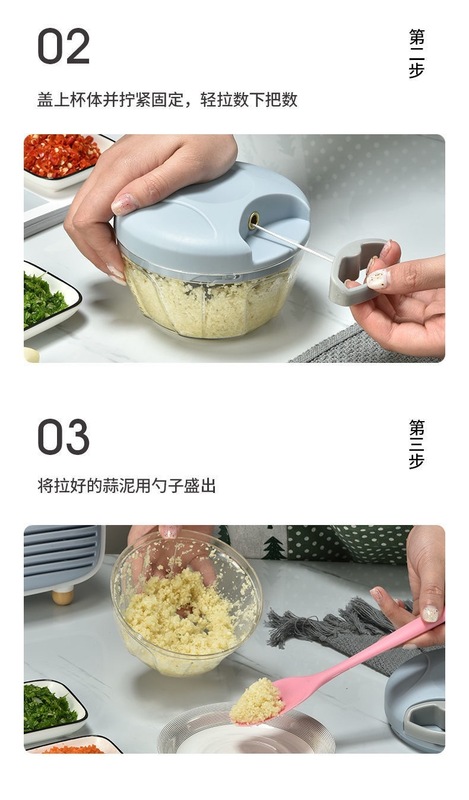 02

第二步

盖上杯体并拧紧固定，轻拉数下把数

03

第三步

将拉好的蒜泥用勺子盛出