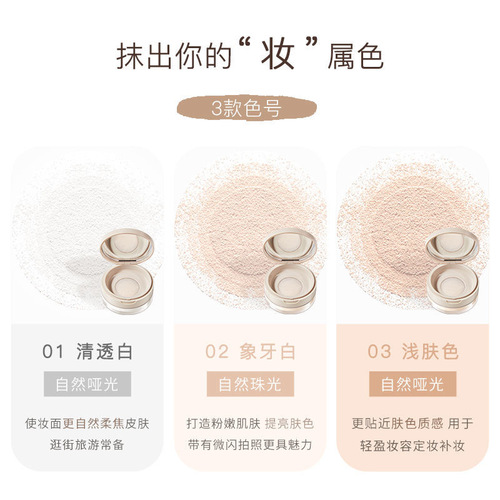 抹出你的“妆”属色

3款色号

01 清透白

自然哑光

使妆面更自然柔焦皮肤 逛街旅游常备

02 象牙白

自然珠光

打造粉嫩肌肤 提亮肤色 带有微闪拍照更具魅力

03 浅肤色

自然哑光

更贴近肤色质感 用于 轻盈妆容定妆补妆